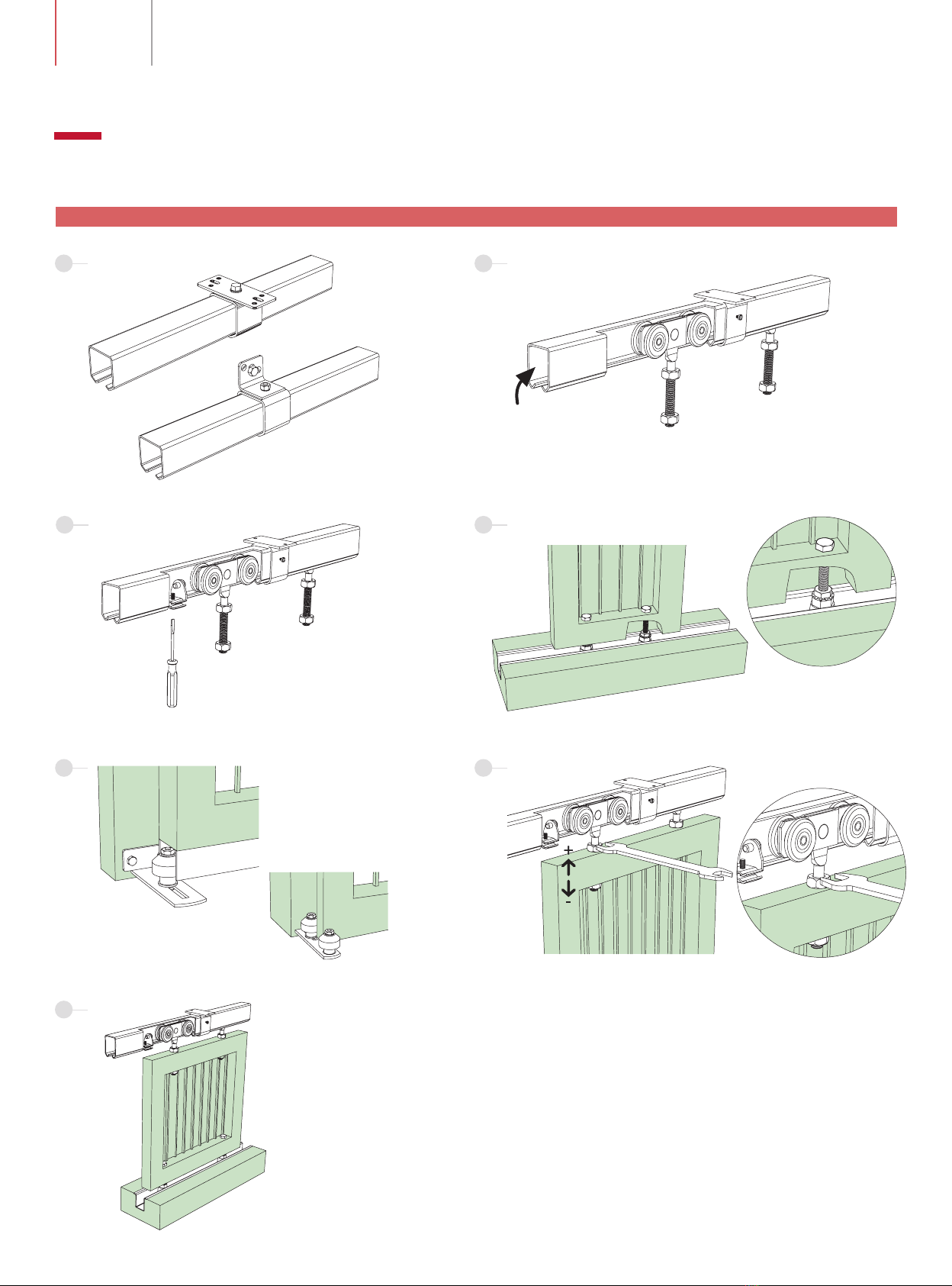 +
-