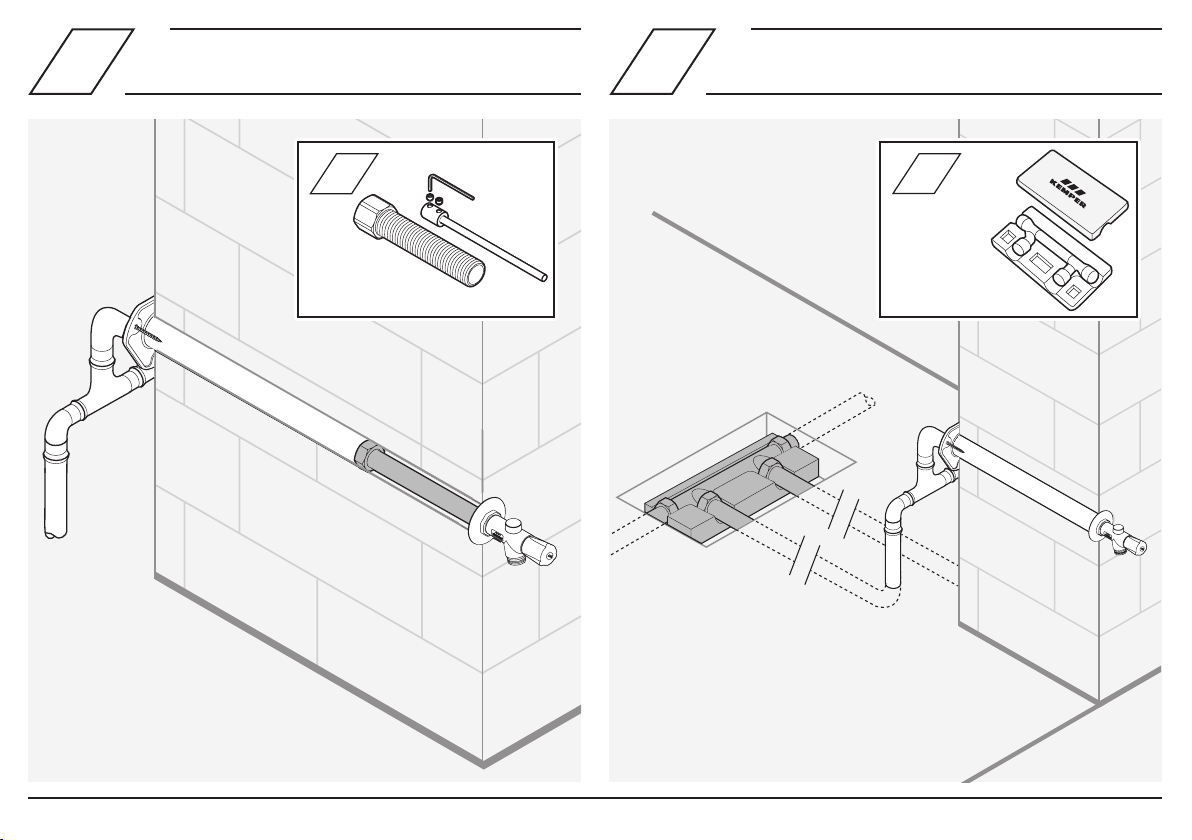 KEMPER