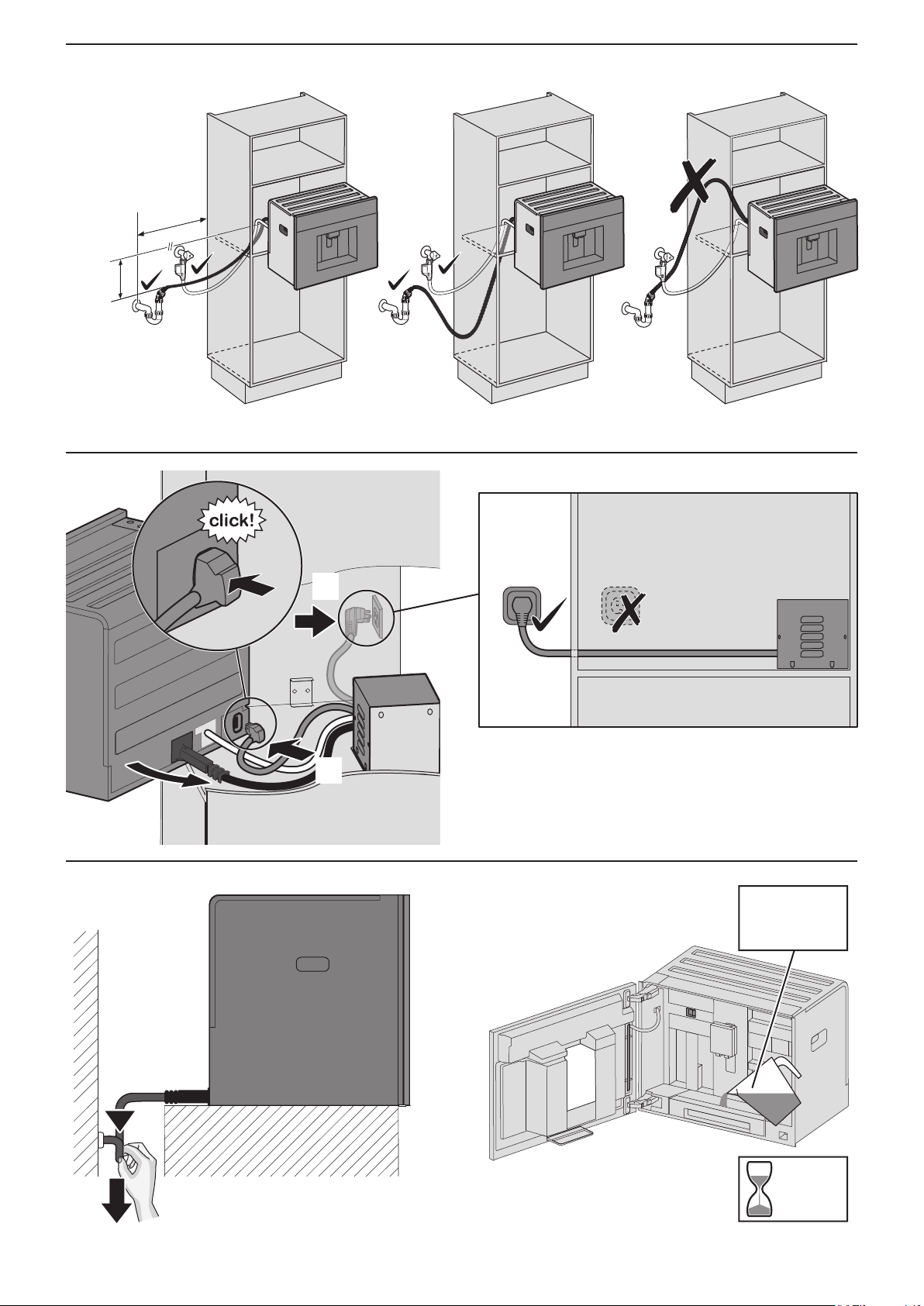 click!