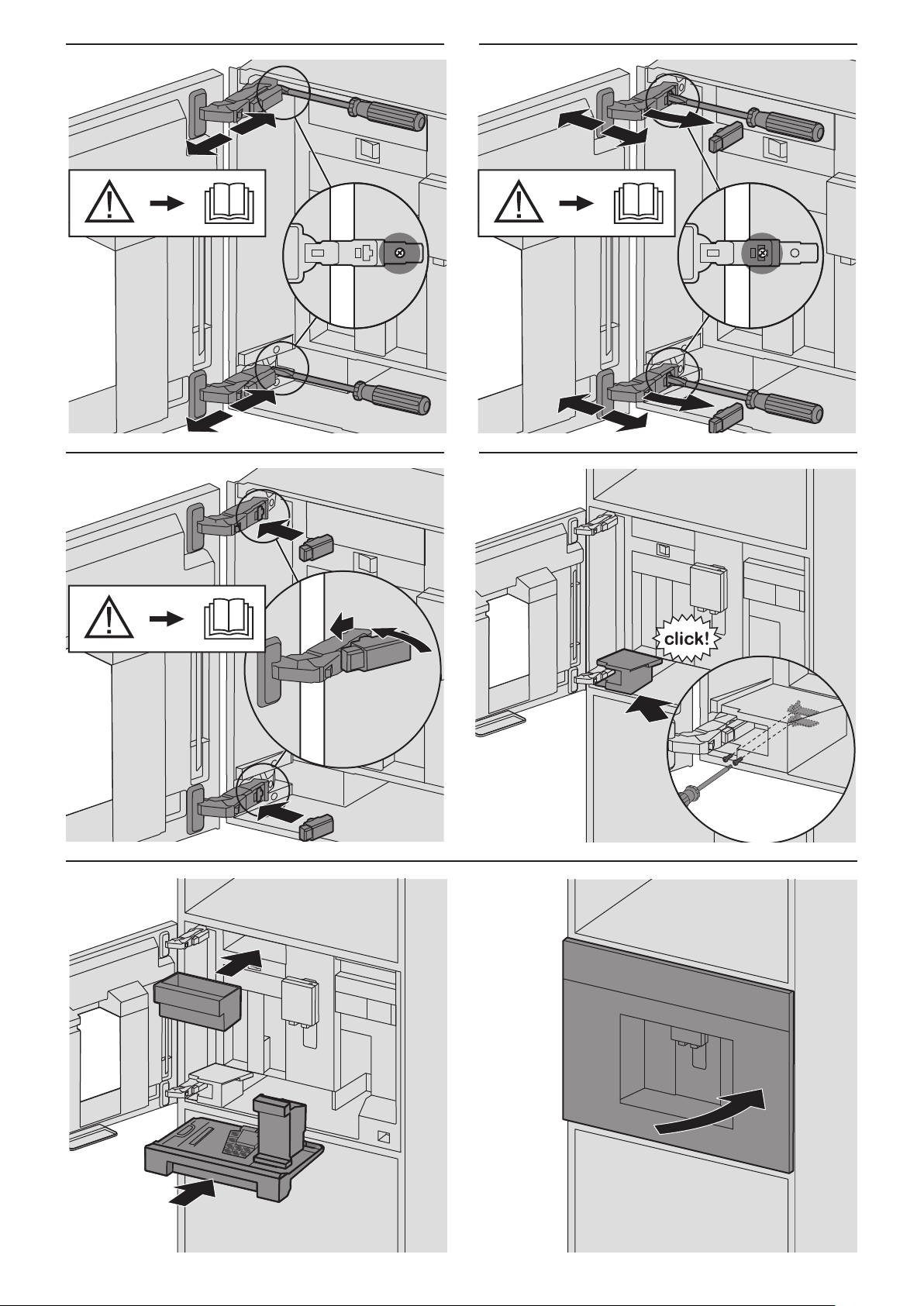 click!