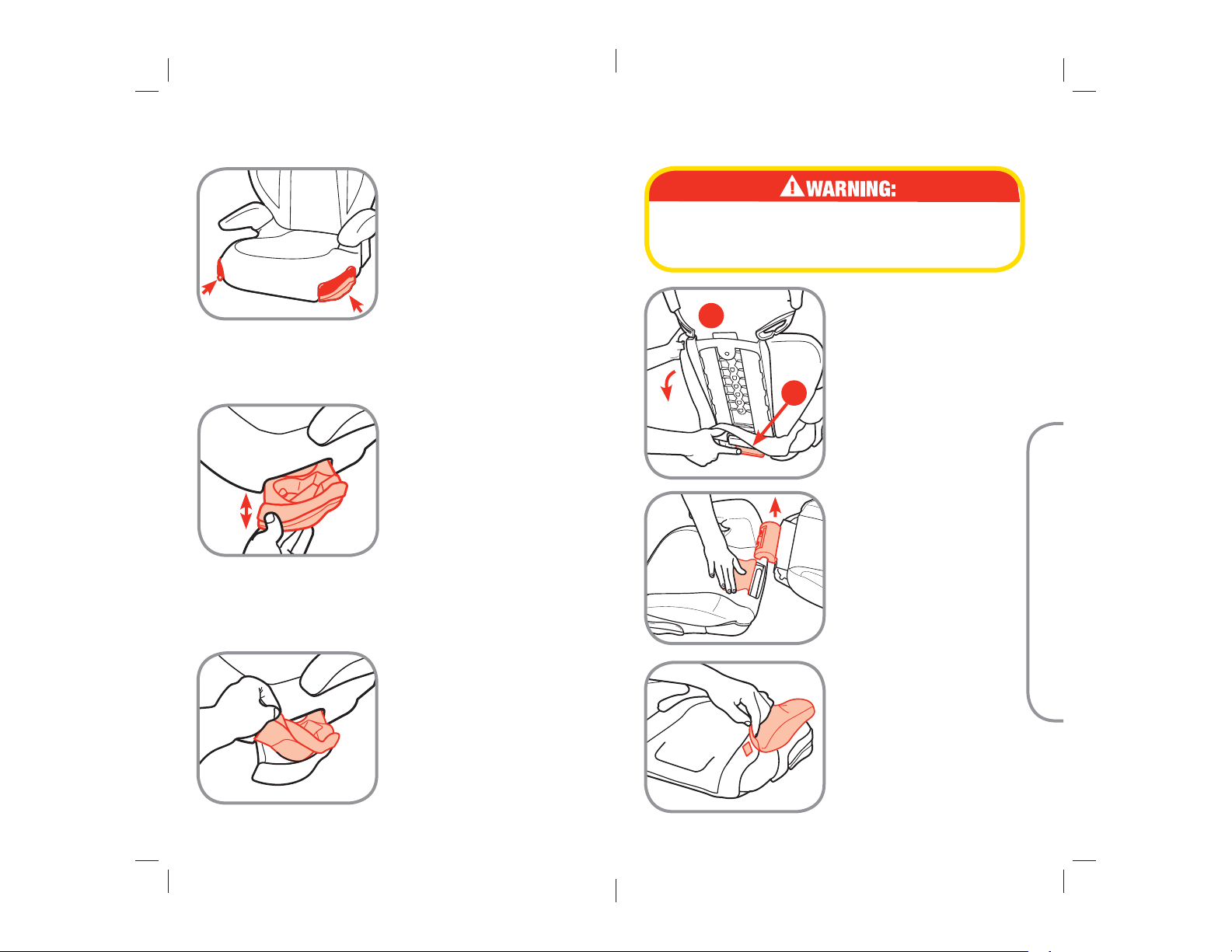 WARNING: