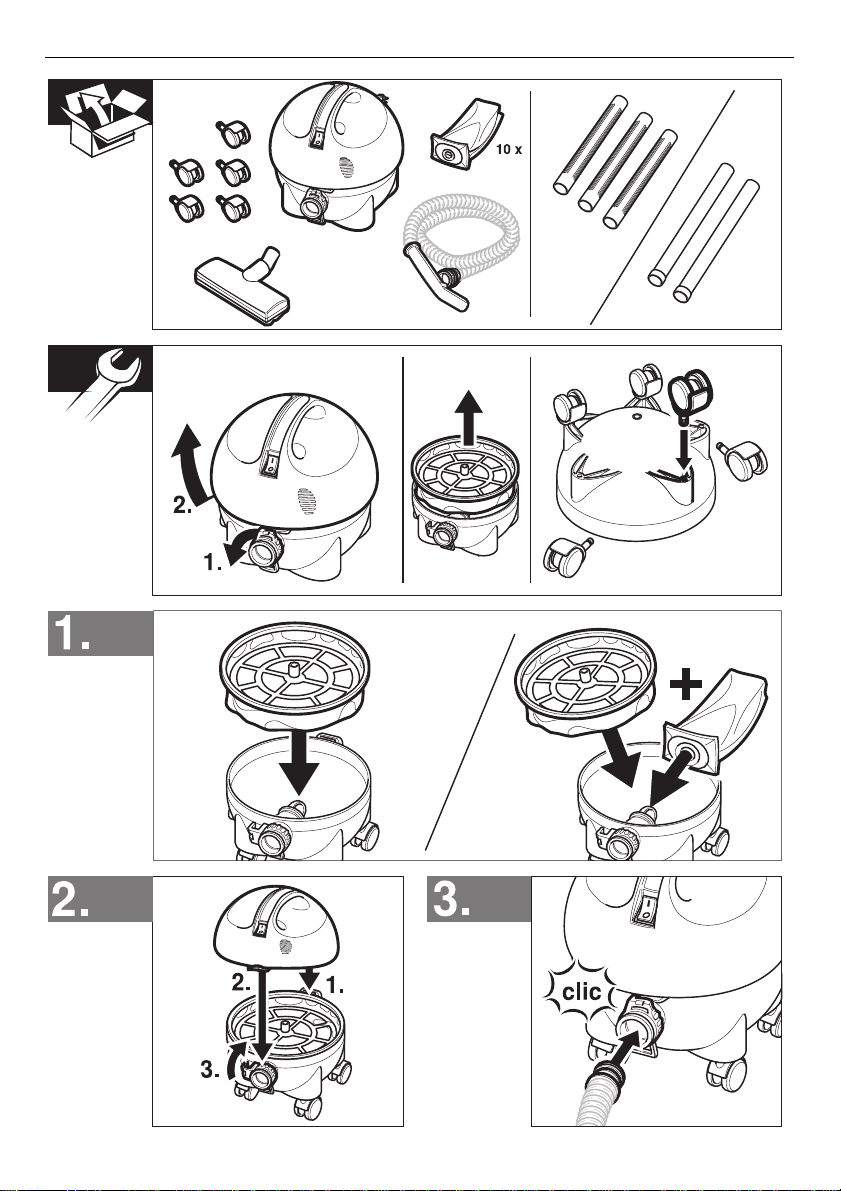 10 x

2.

1.

1.

2.

2.

1.

3.

3.

clic