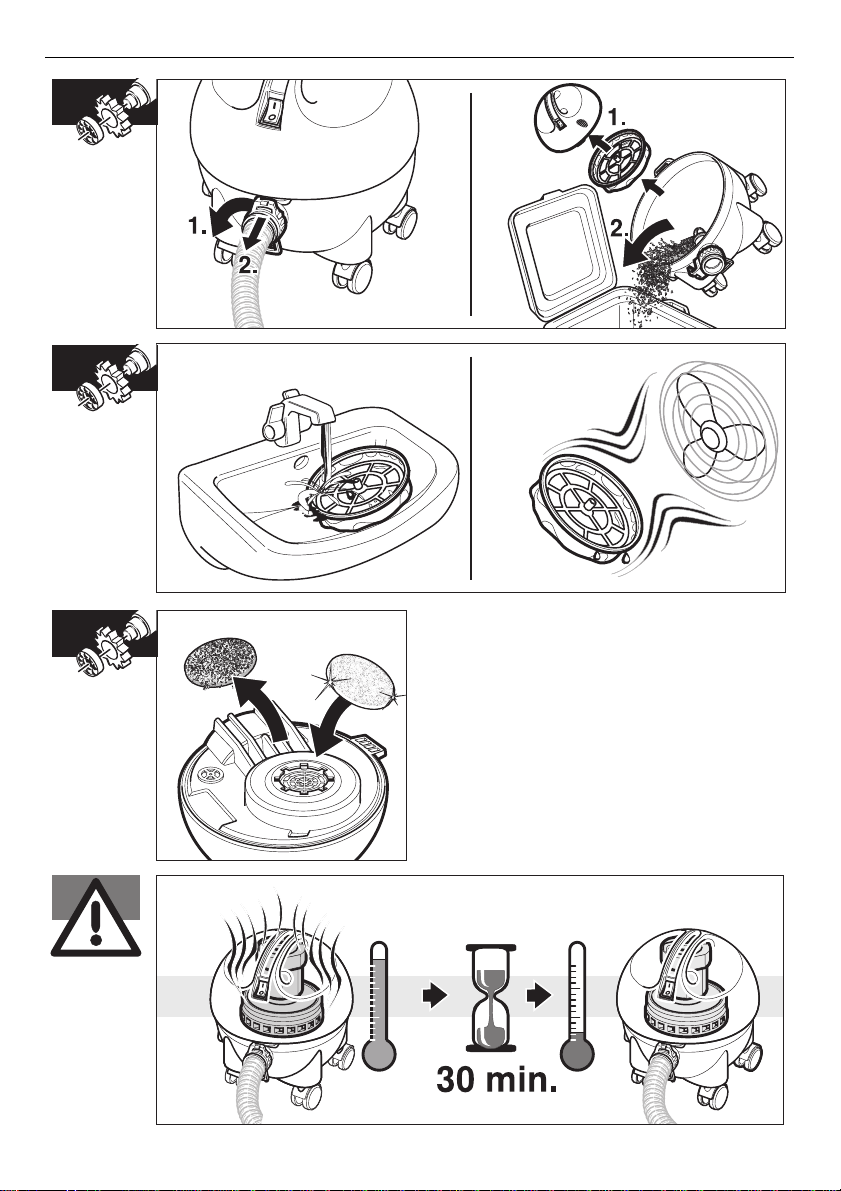 1.
2.

1.
2.

30 min.