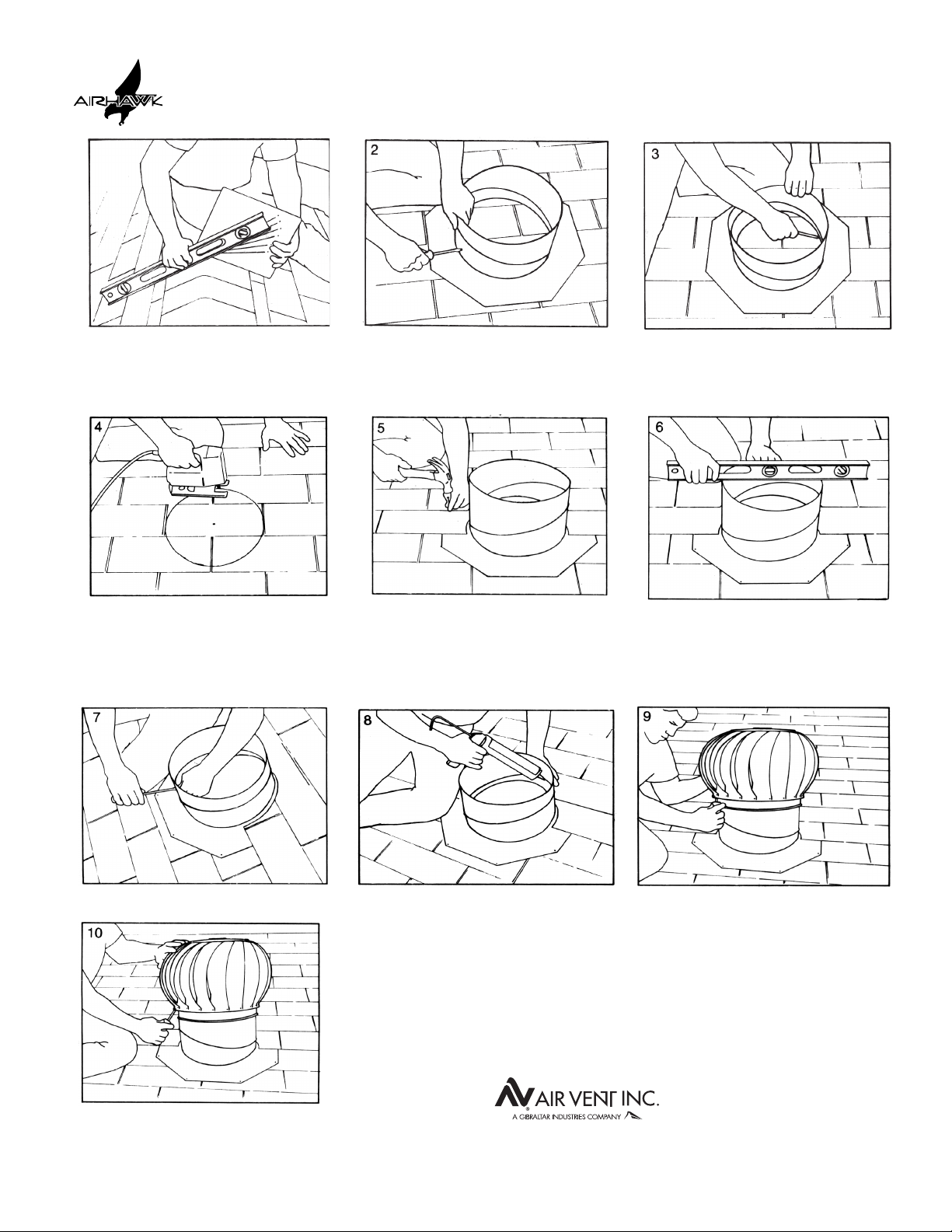 AIRHAWK

2

3

4

5

6

7

8

9

10

AIR VENT INC.
A GIBRALTAR INDUSTRIES COMPANY