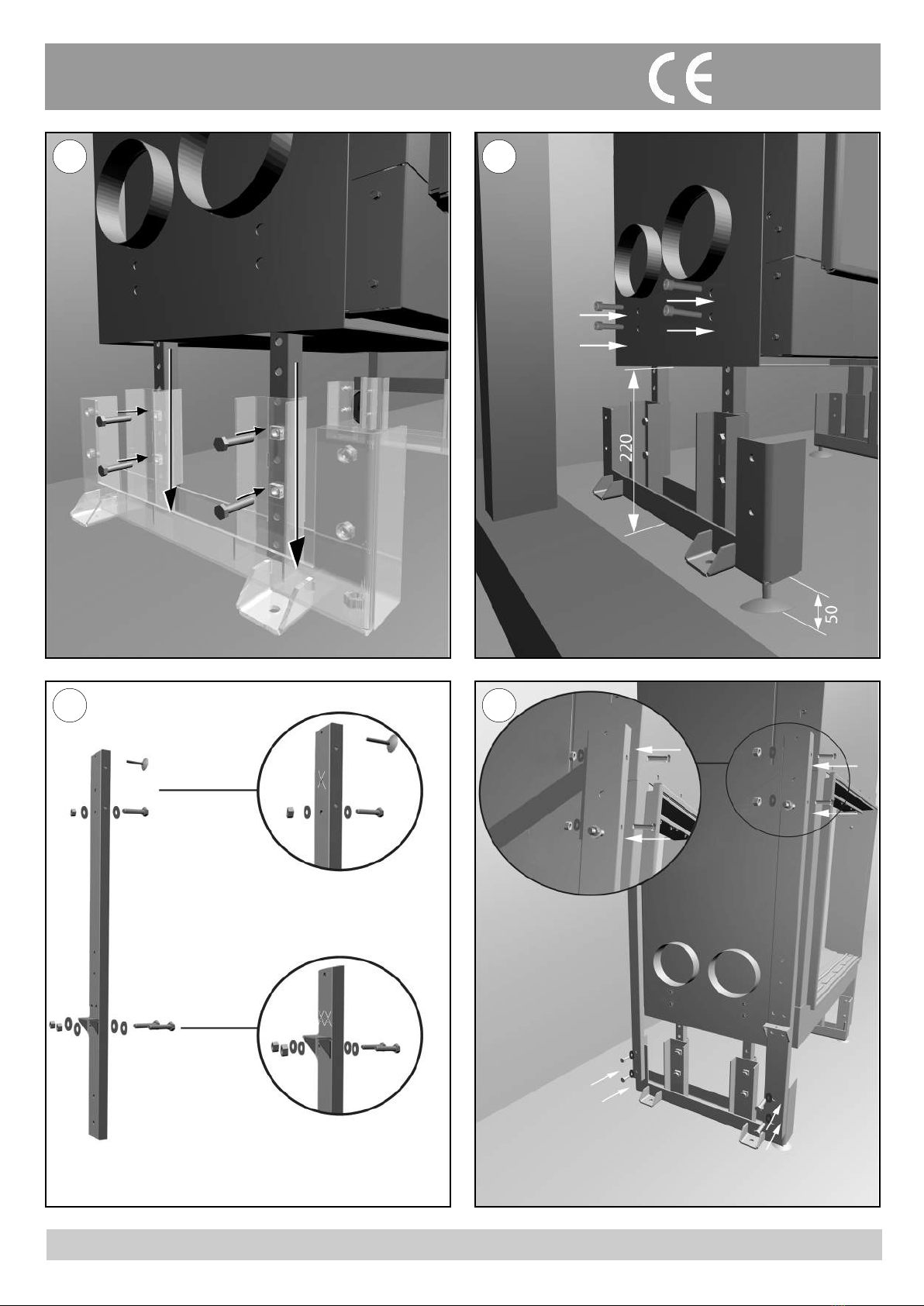 CE

220

50