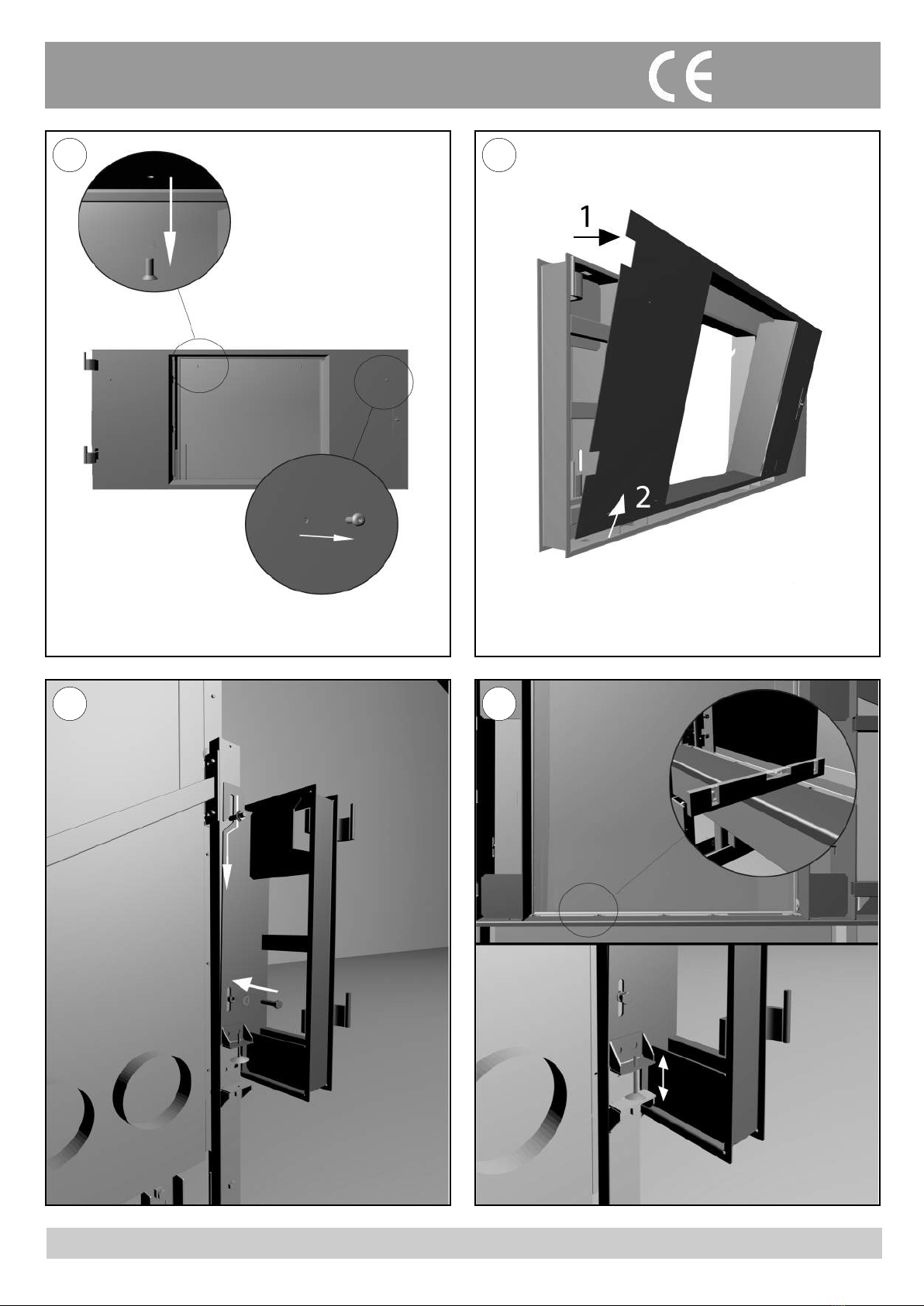 CE

1

2