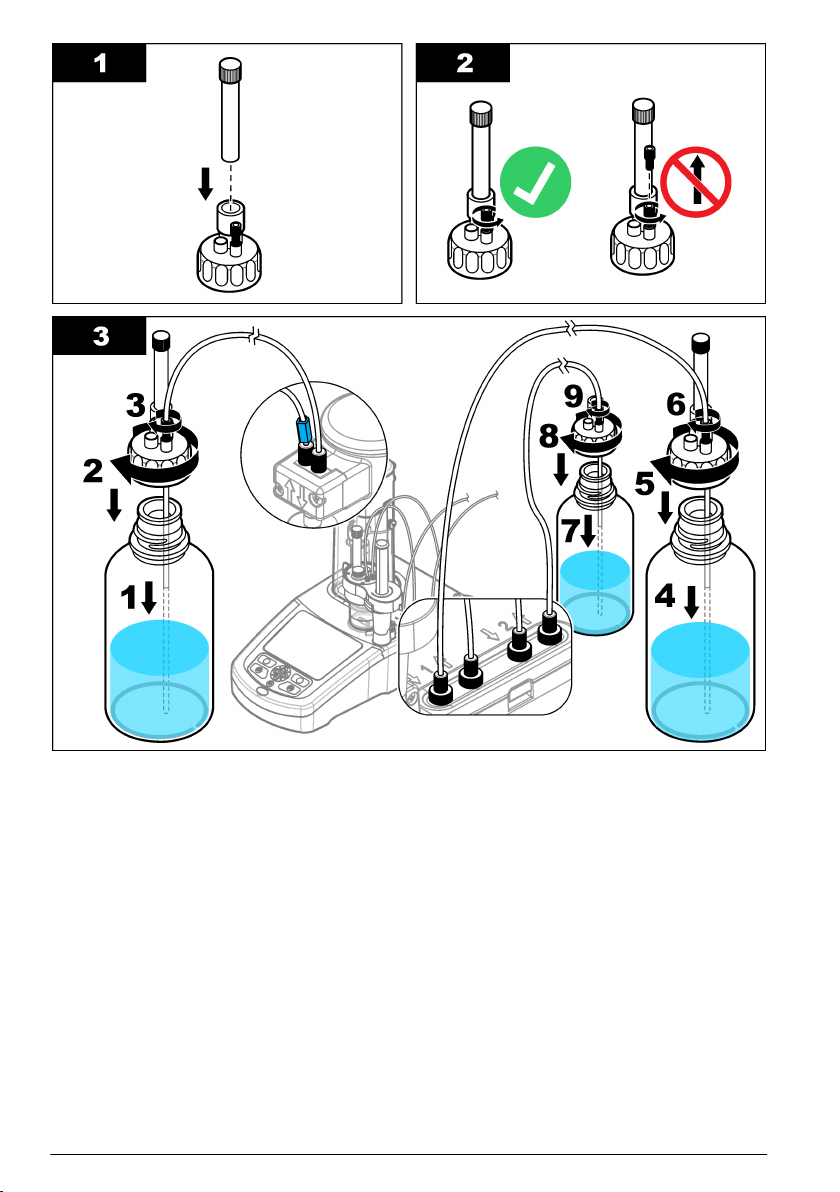 1

2

3

3
2
1
9
8
7
6
5
4

1
2