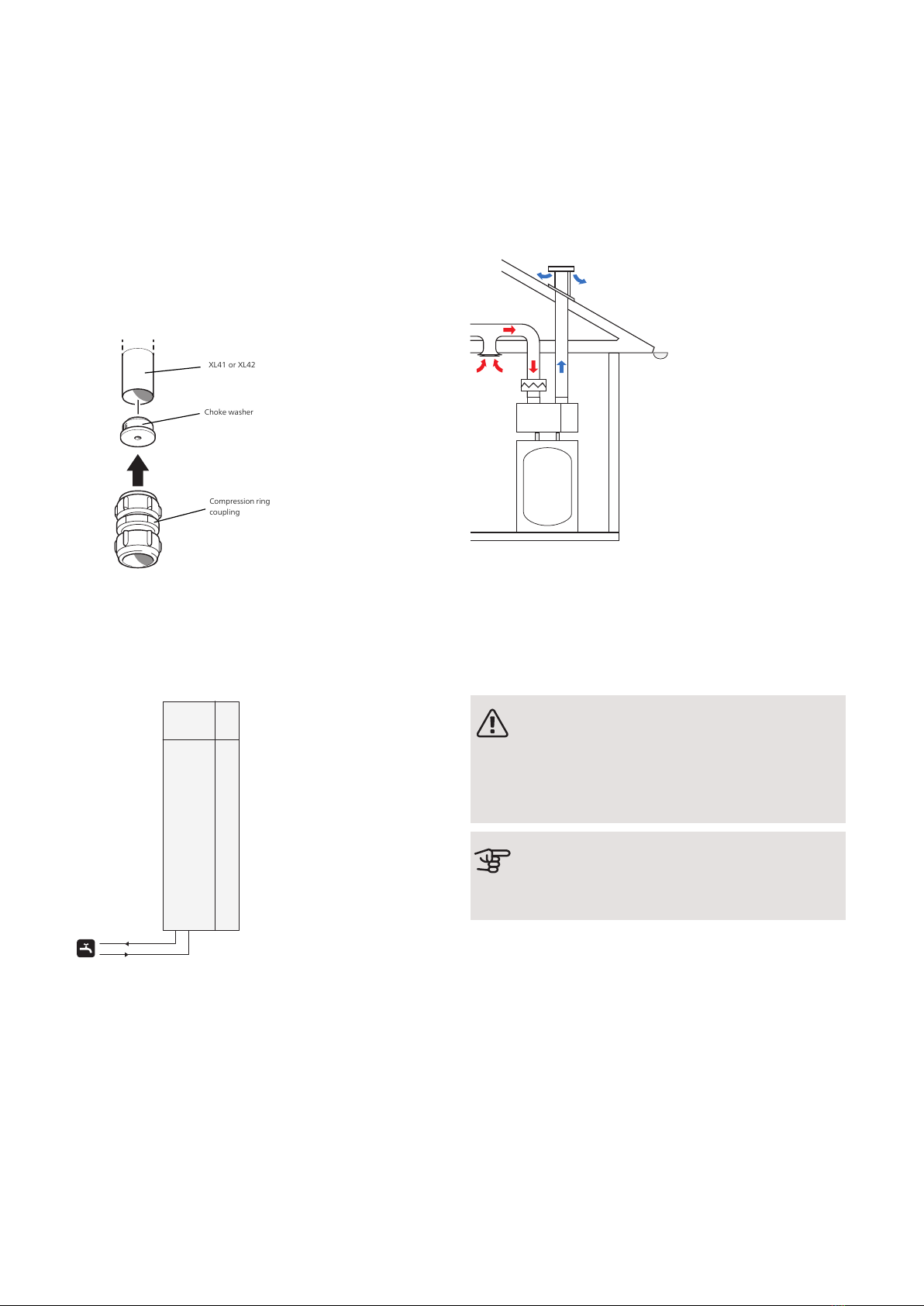 XL41 or XL42

Choke washer

Compression ring coupling