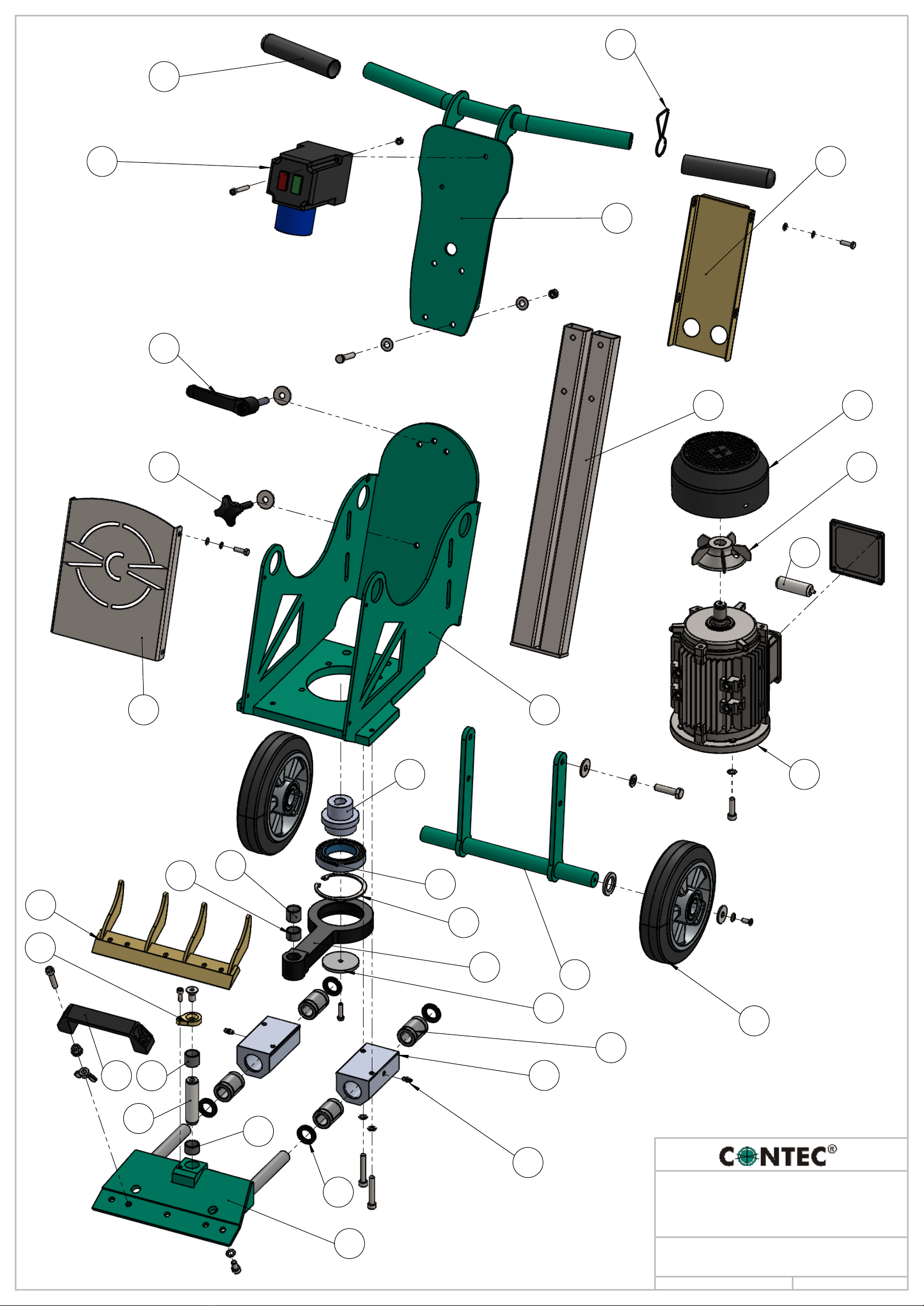 CONTEC®