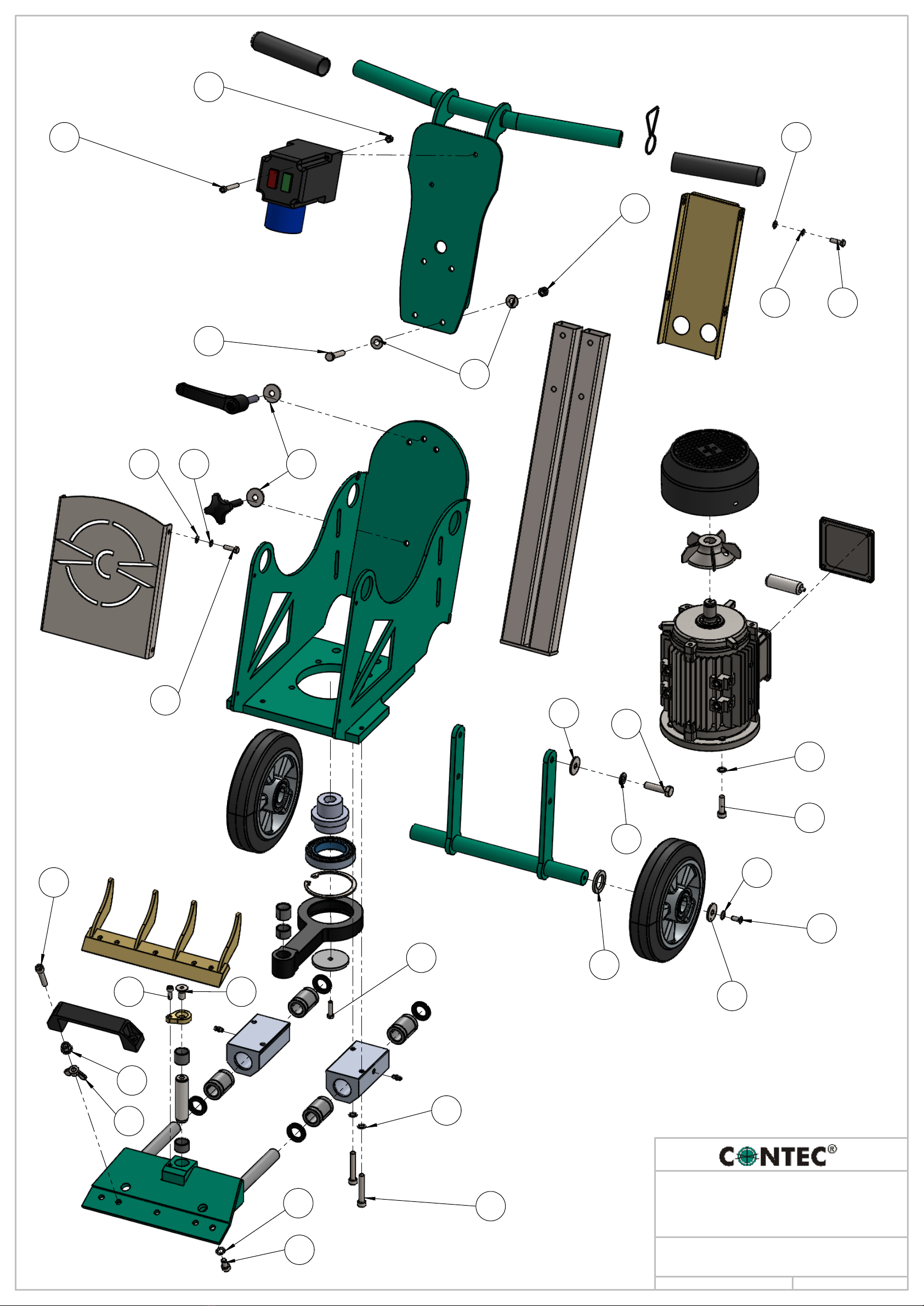 CONTEC®