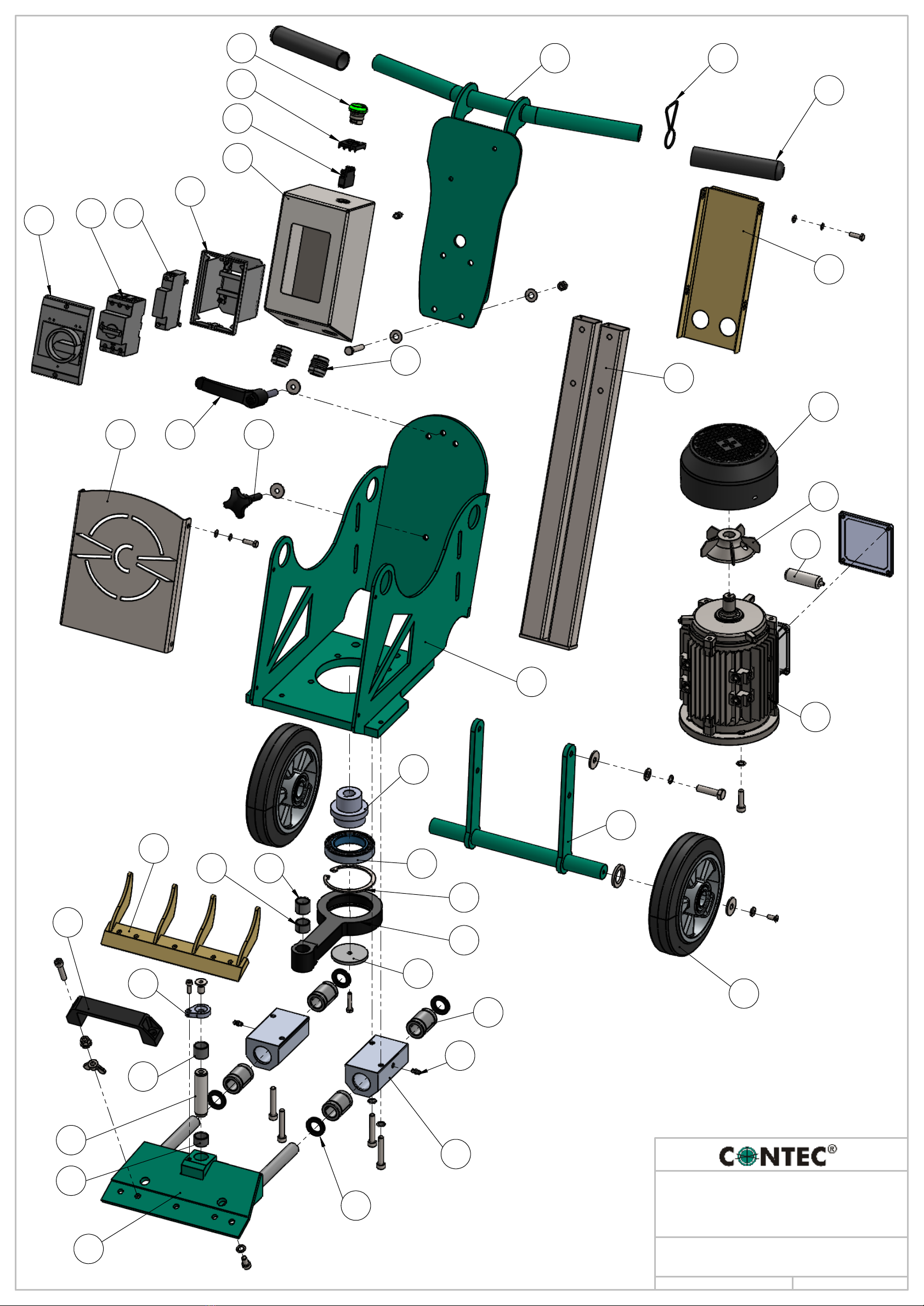 CONTEC®