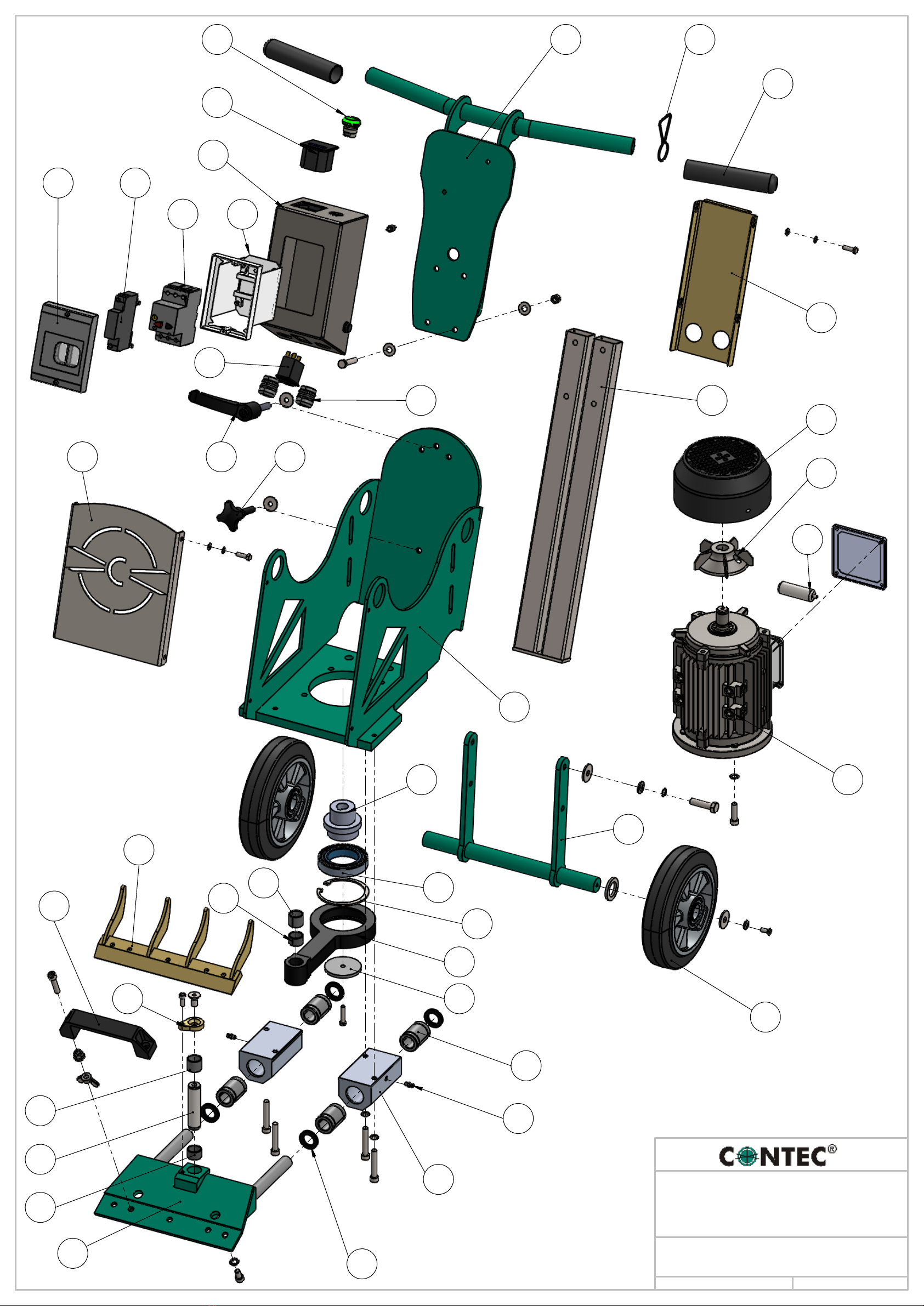 CONTEC®