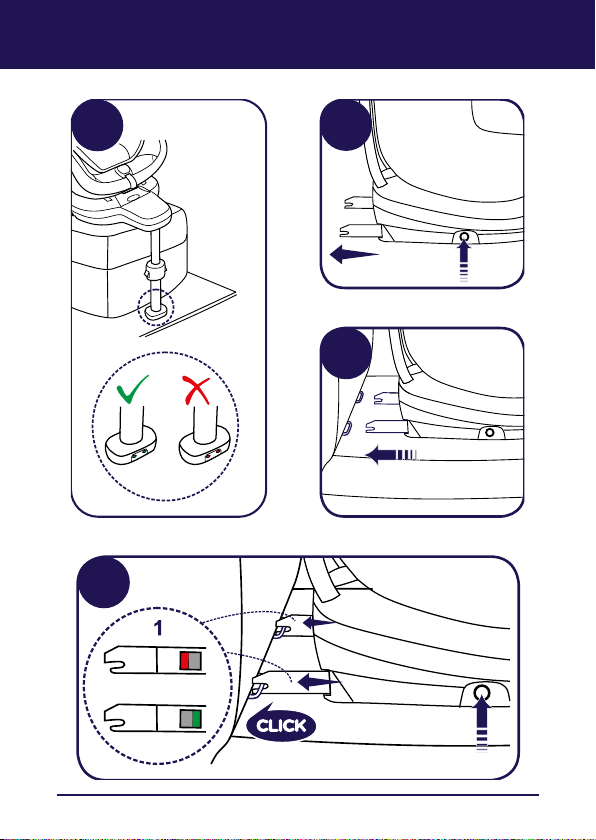 1

CLICK