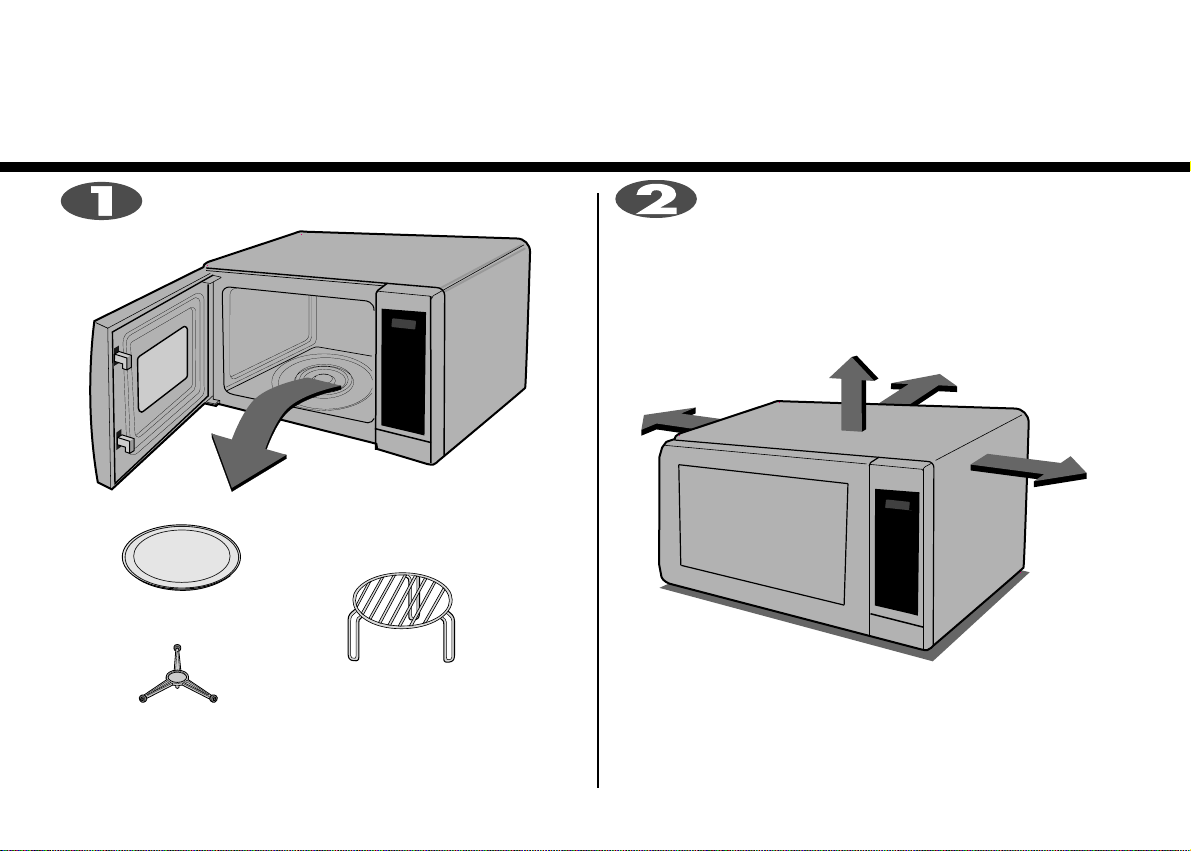 1

2