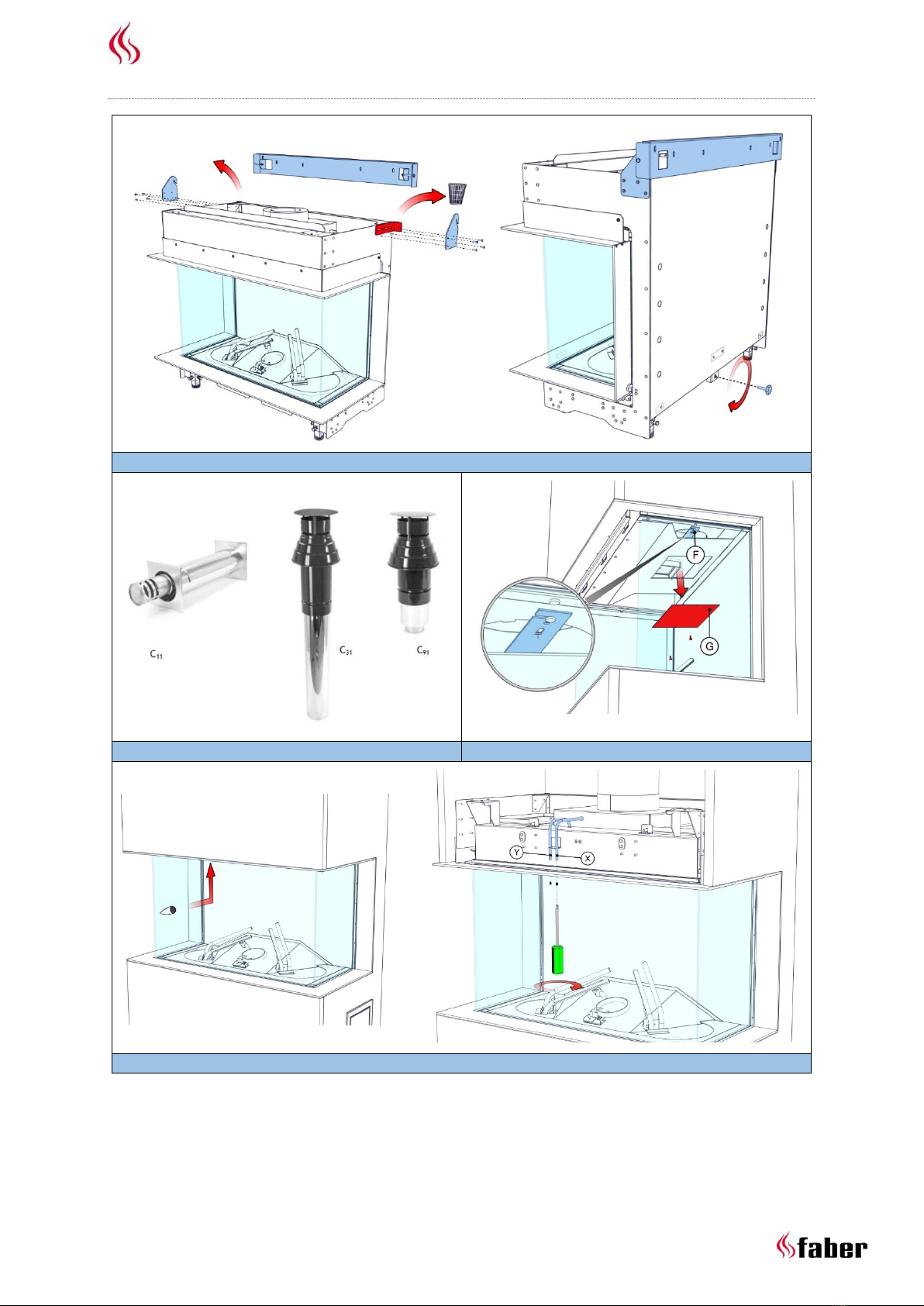 $C_{11}$

$C_{31}$

$C_{91}$

F

G

Y

X

faber