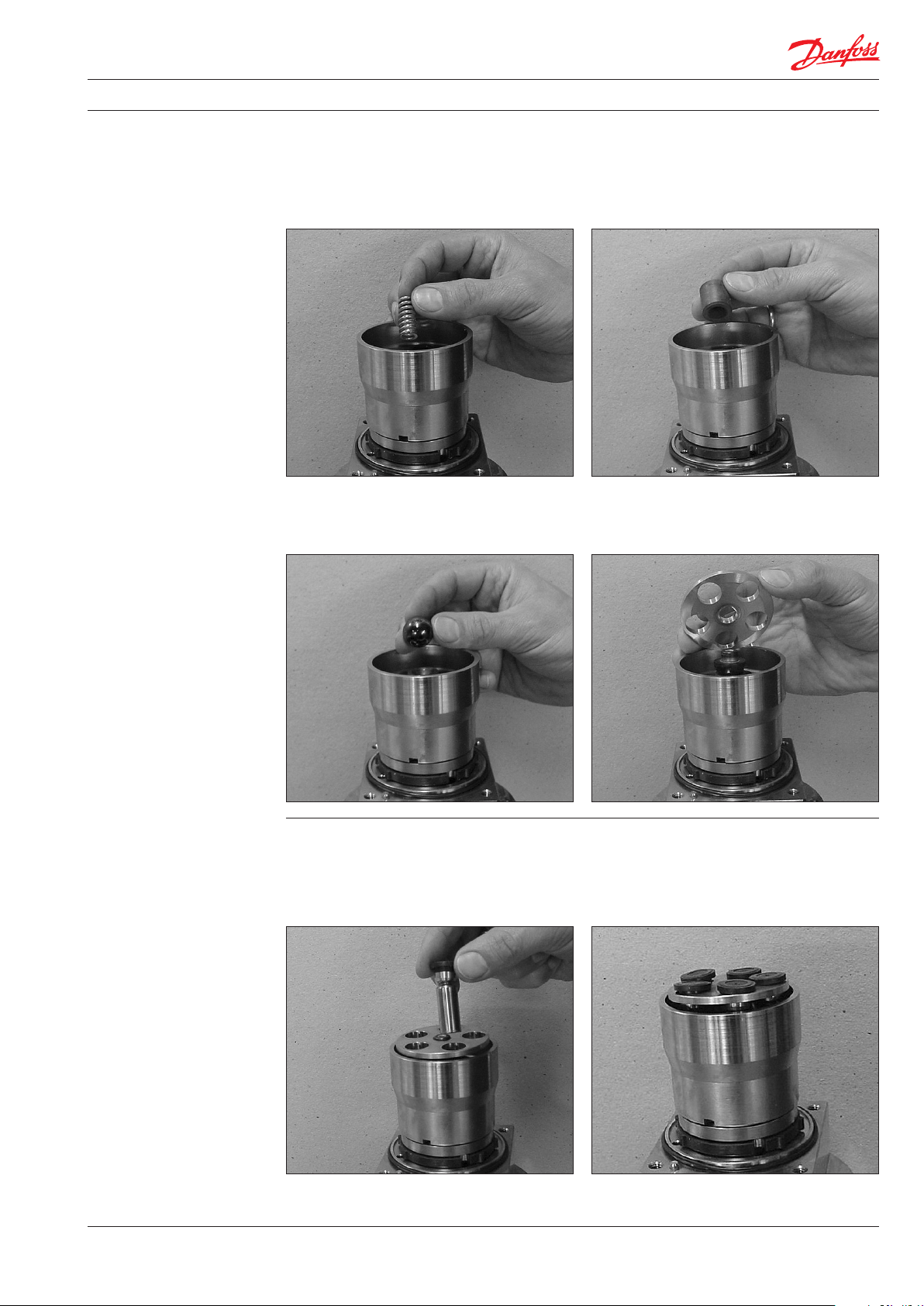 Danfoss