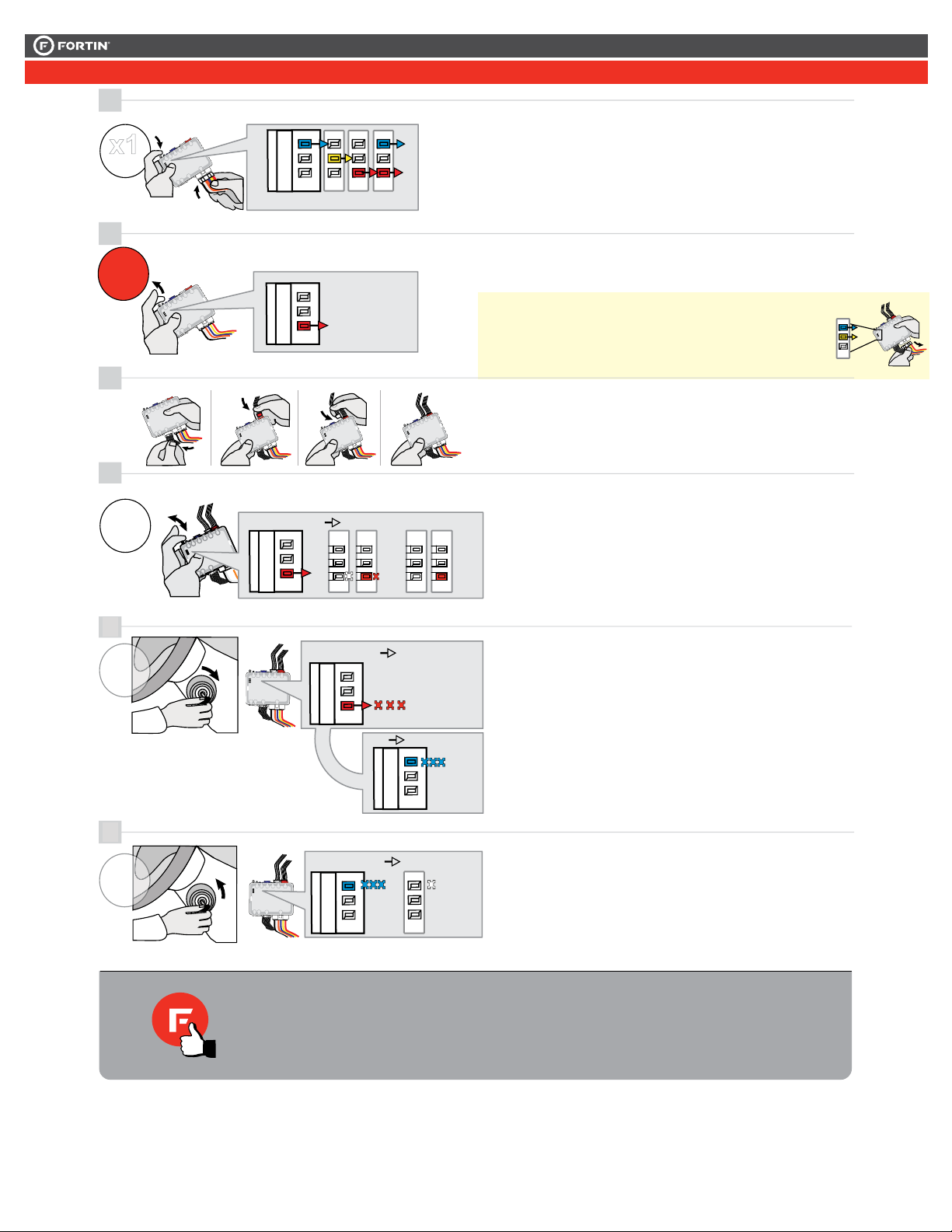 FORTIN

x1