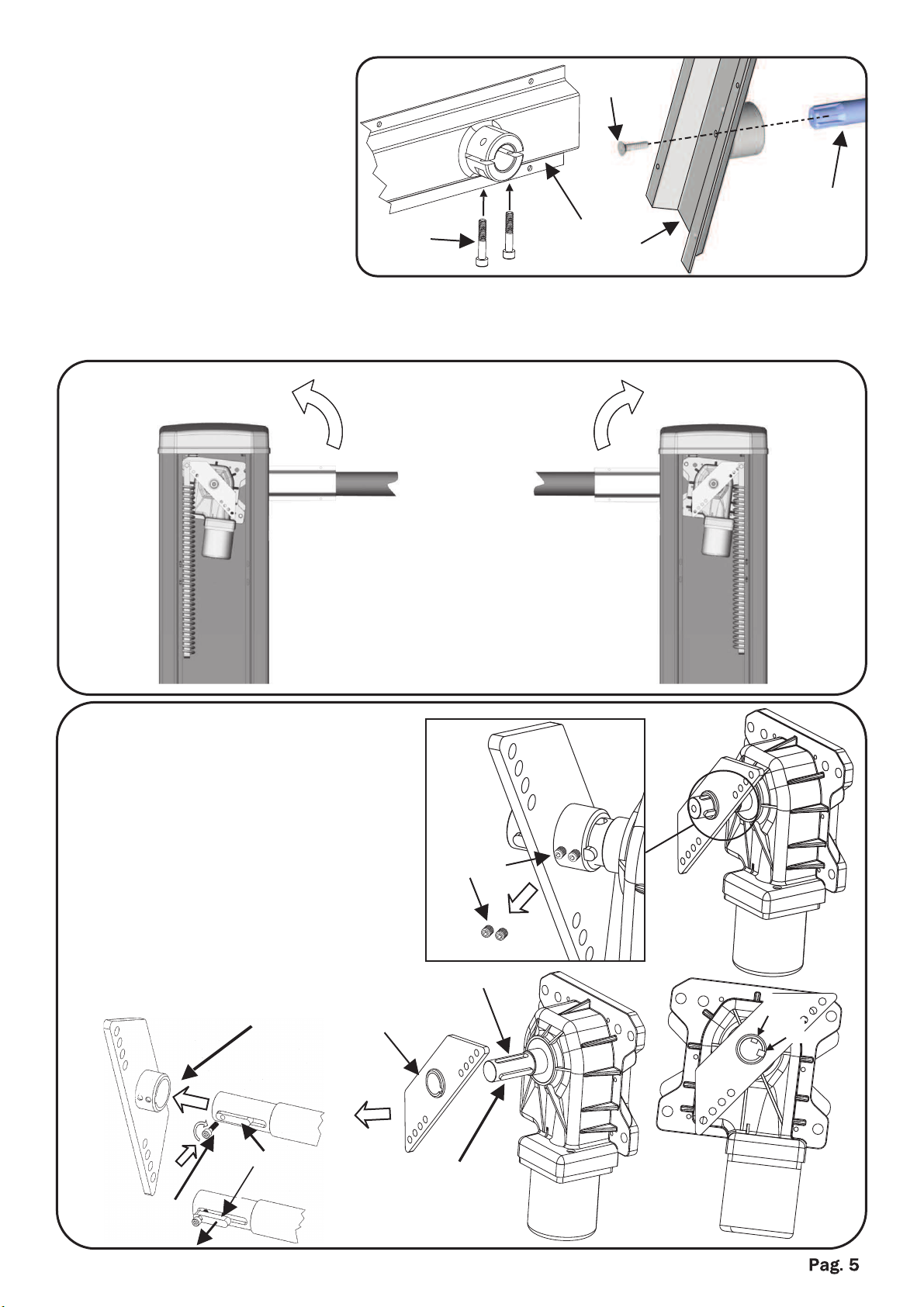 Pag. 5