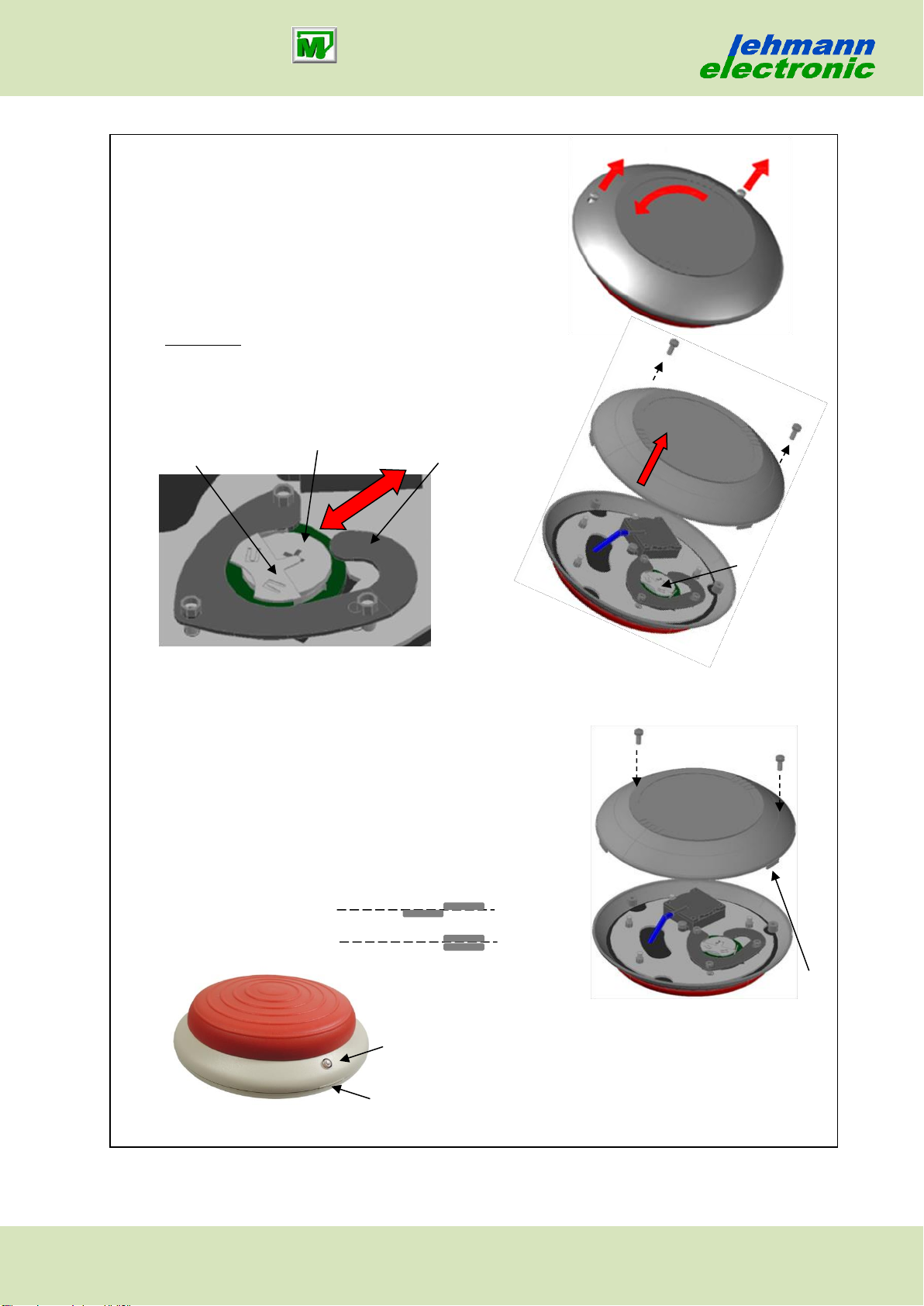 M

lehmann
electronic