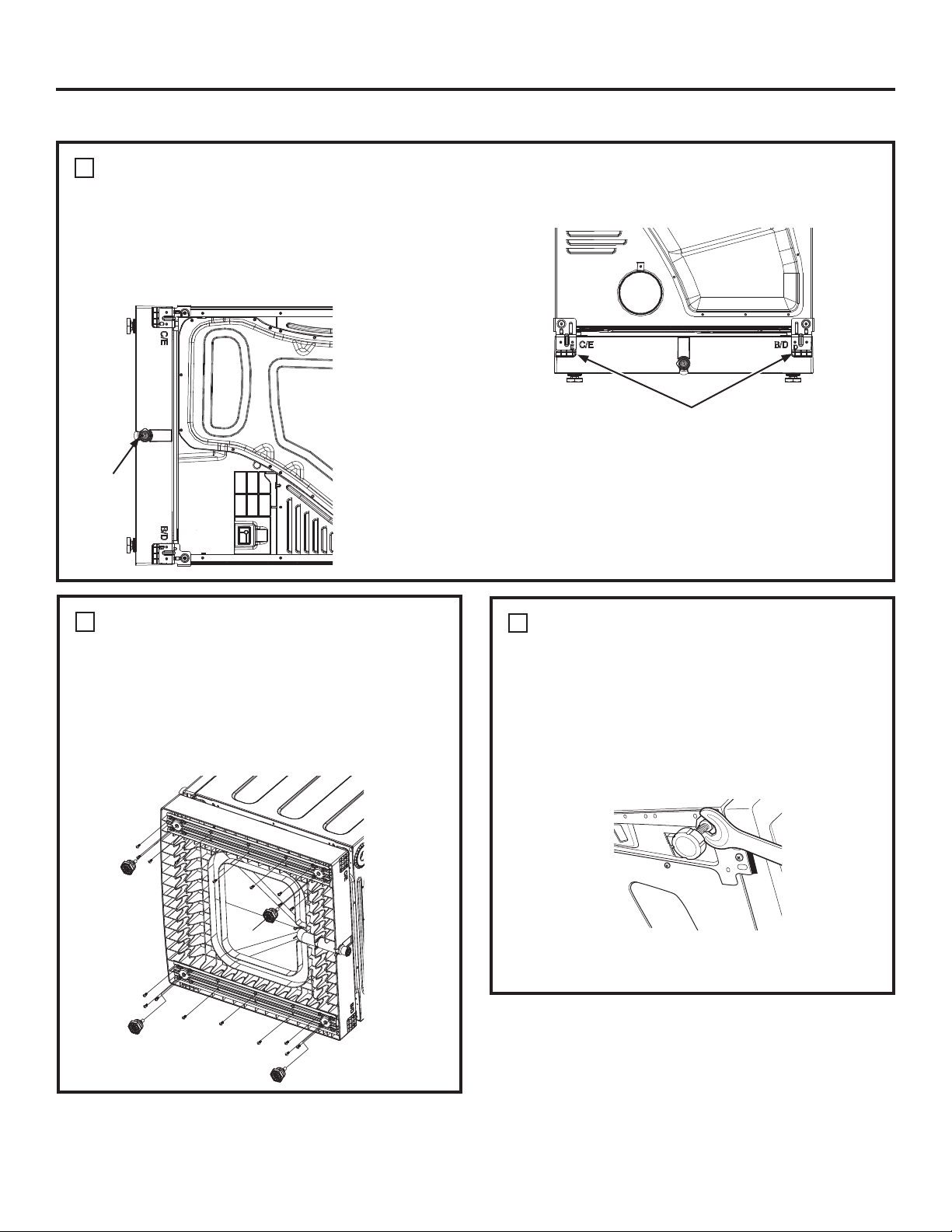 C/E

B/D

C/E

B/D