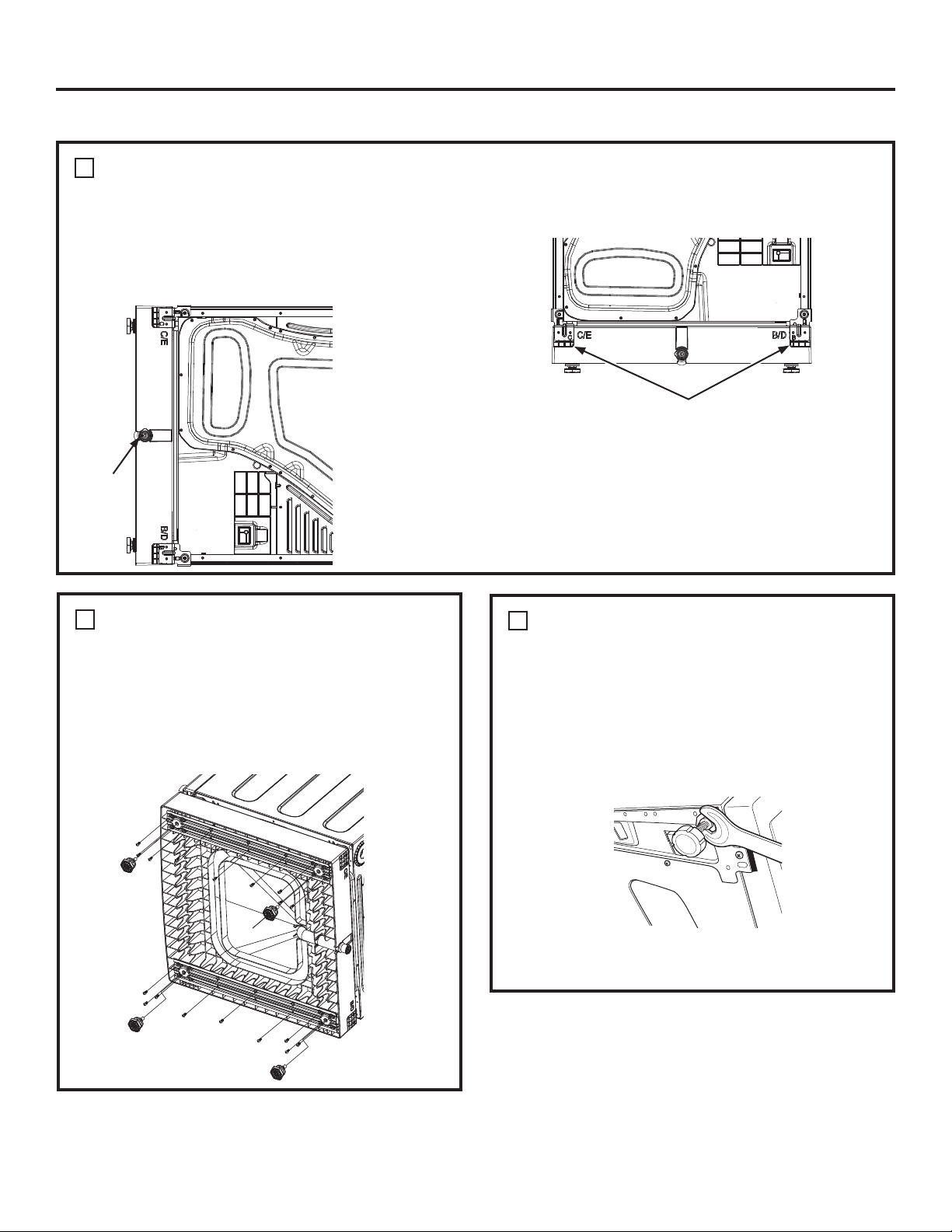 C/E

B/D

C/E

B/D