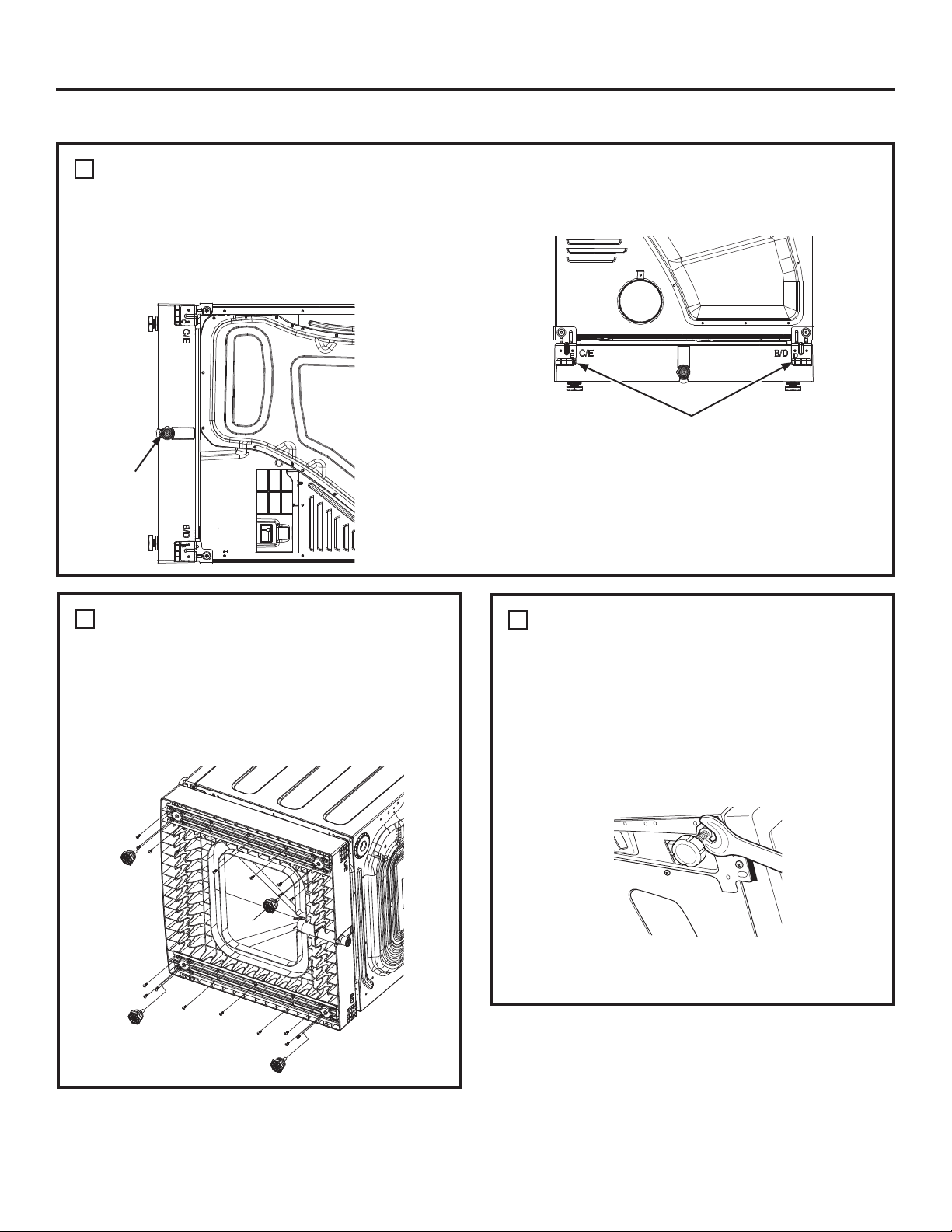 C/E

B/D

C/E

B/D