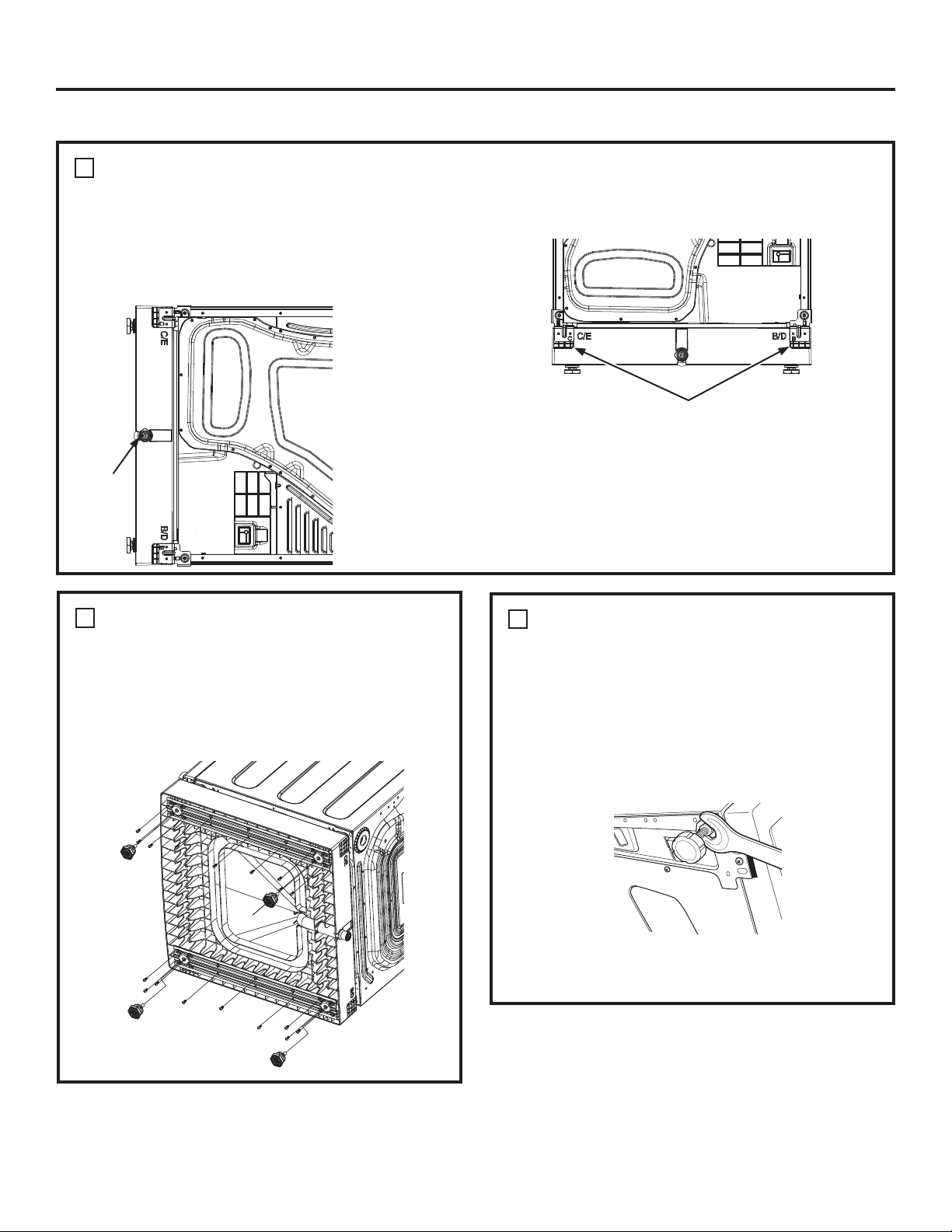 C/E

B/D

C/E

B/D