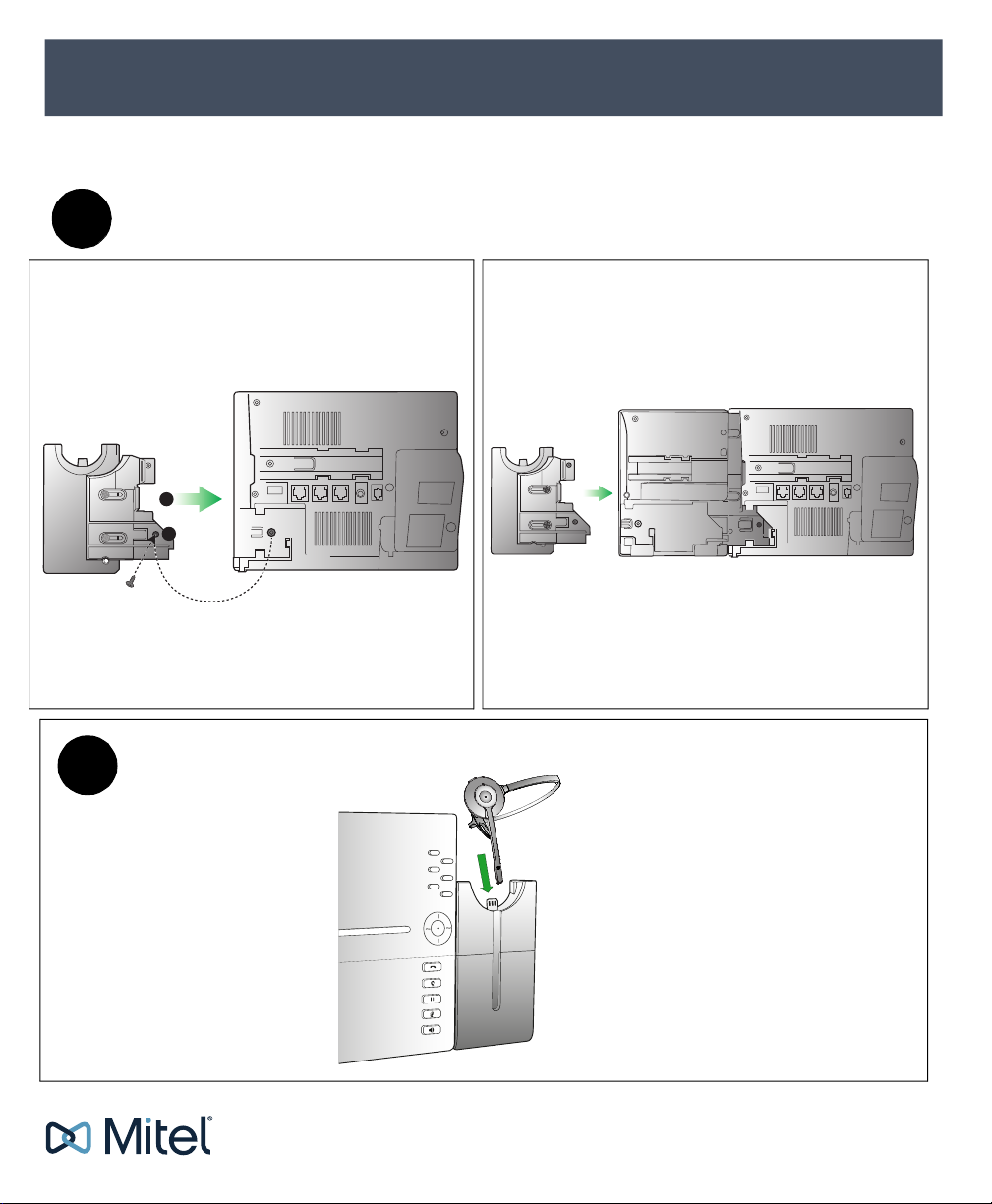 Mitel®