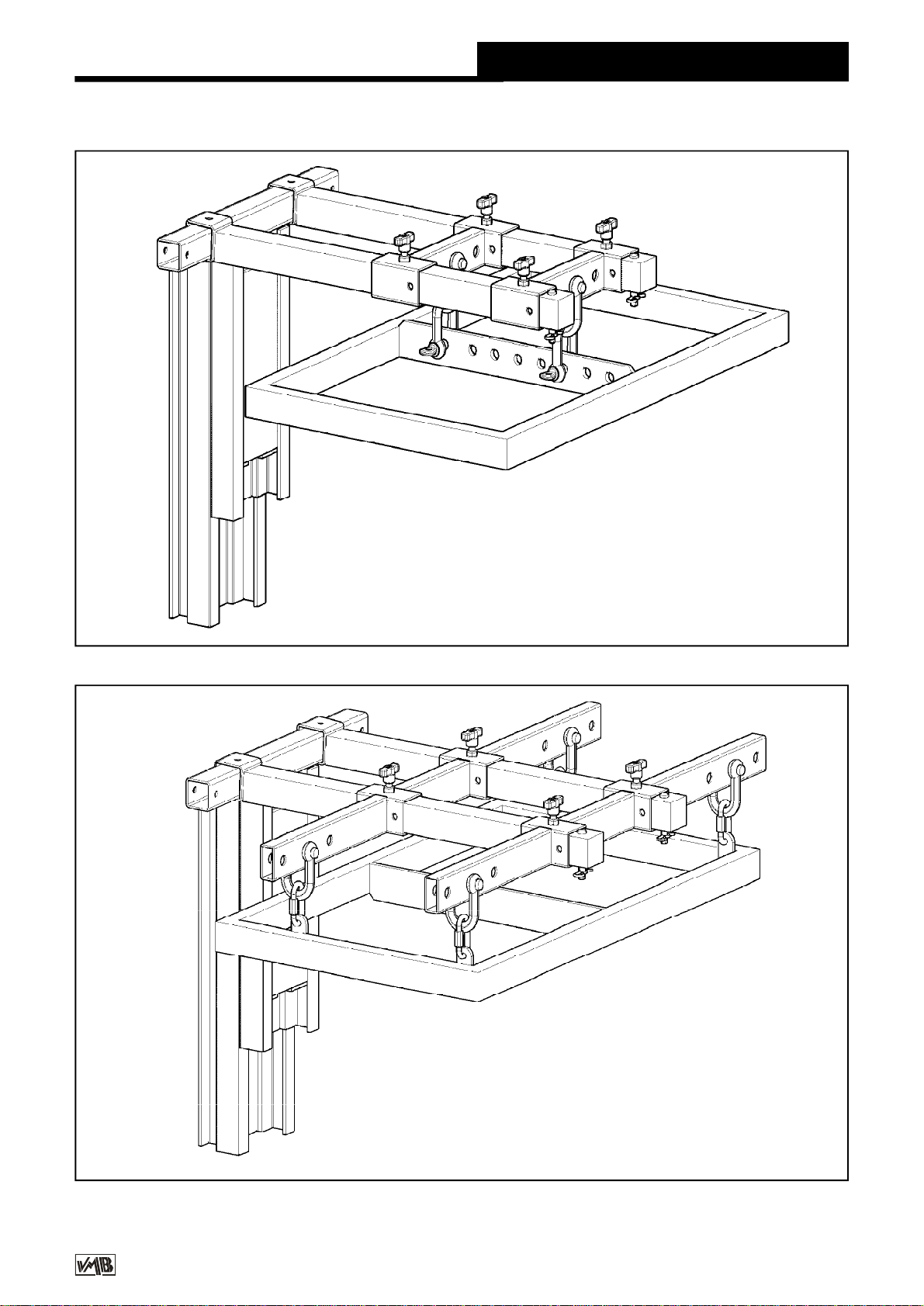 VMB