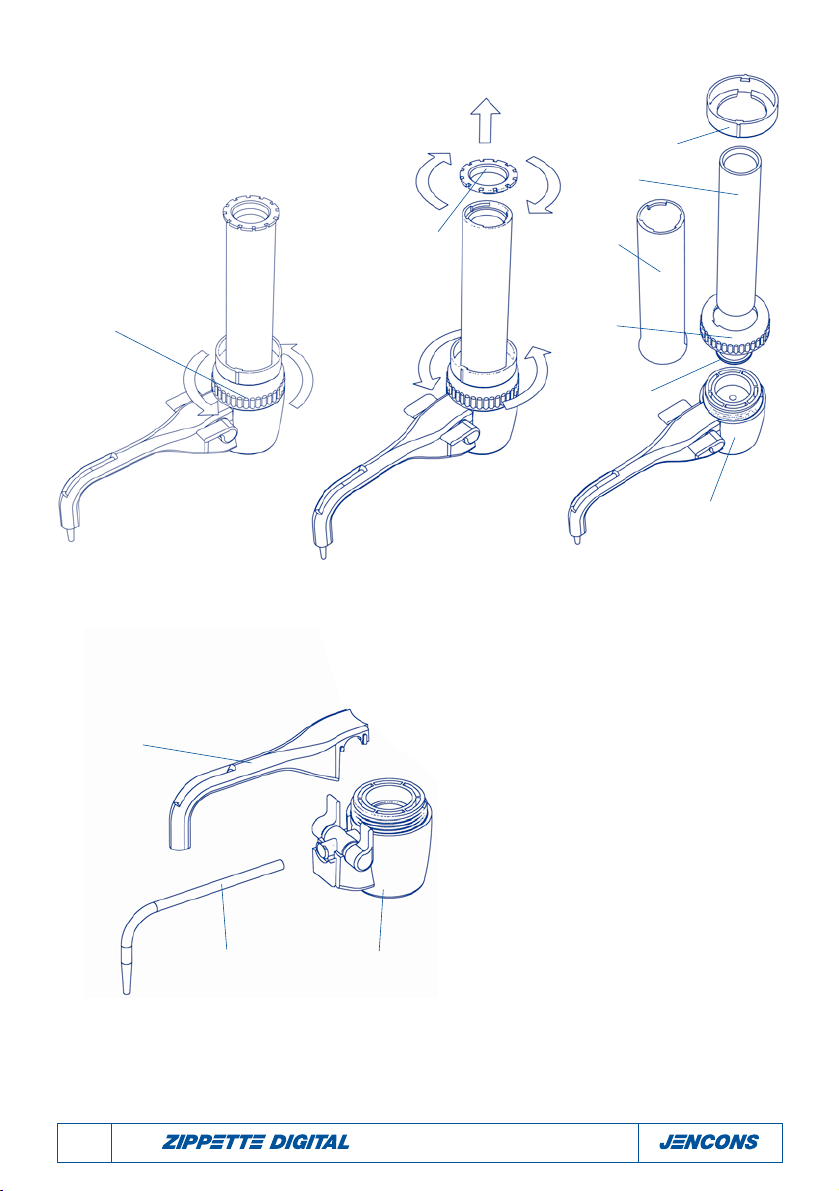 ZIPPETTE DIGITAL

JENCONS