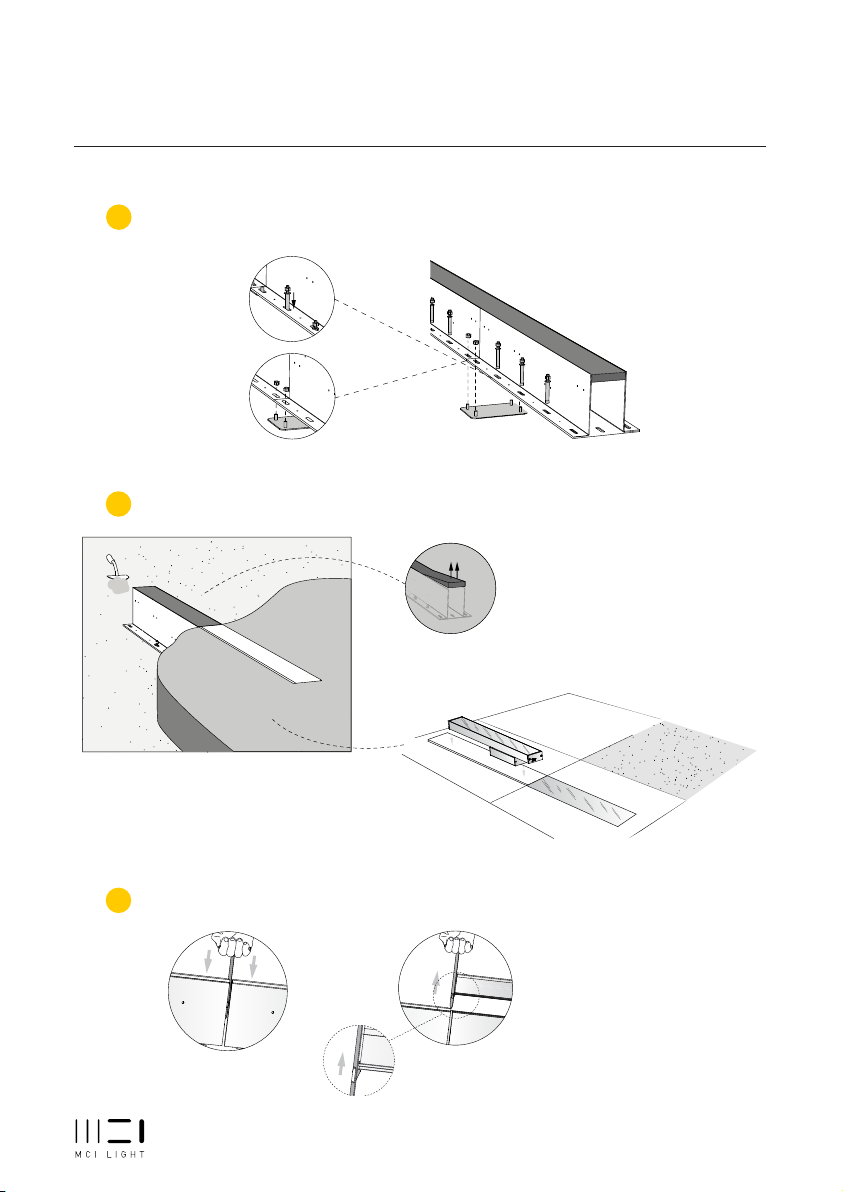 MCI LIGHT