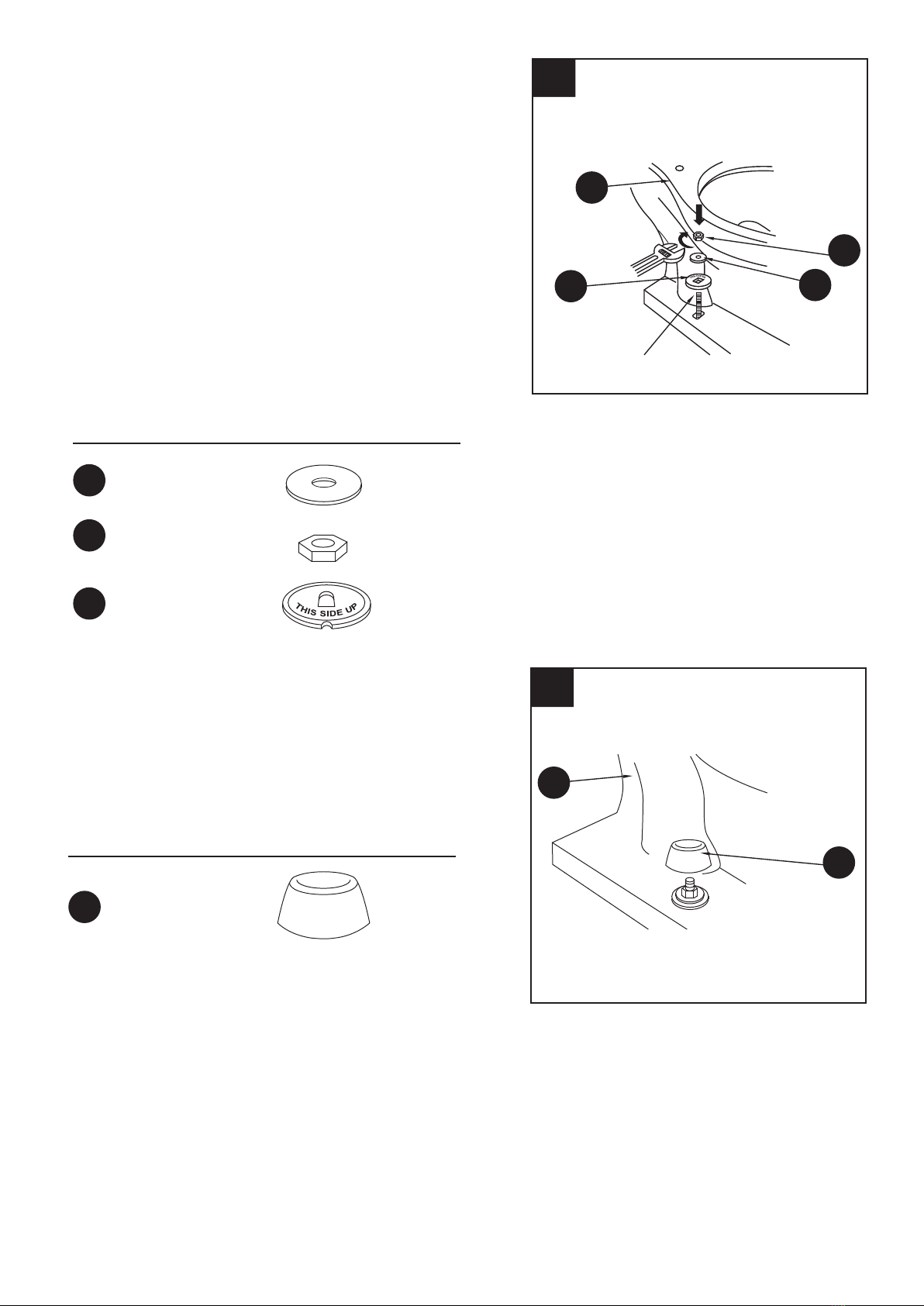 THIS SIDE UP