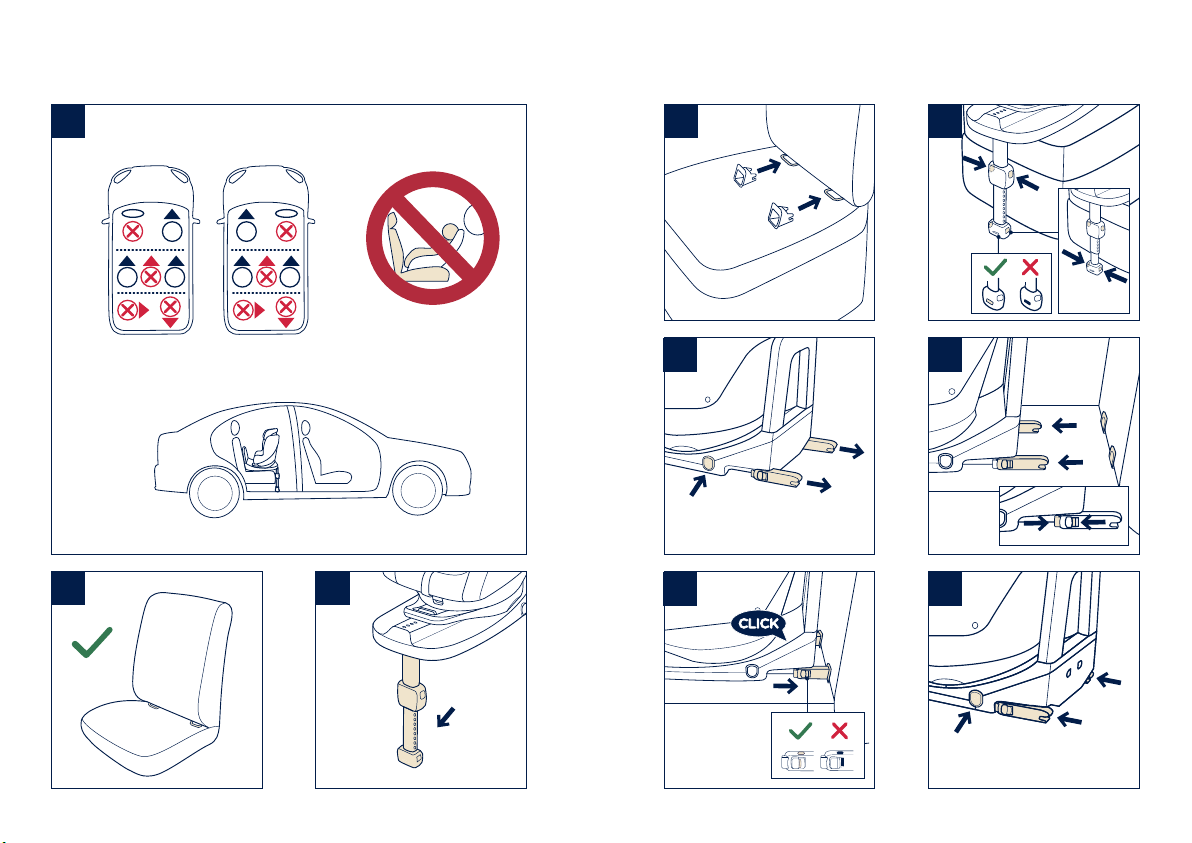 CLICK