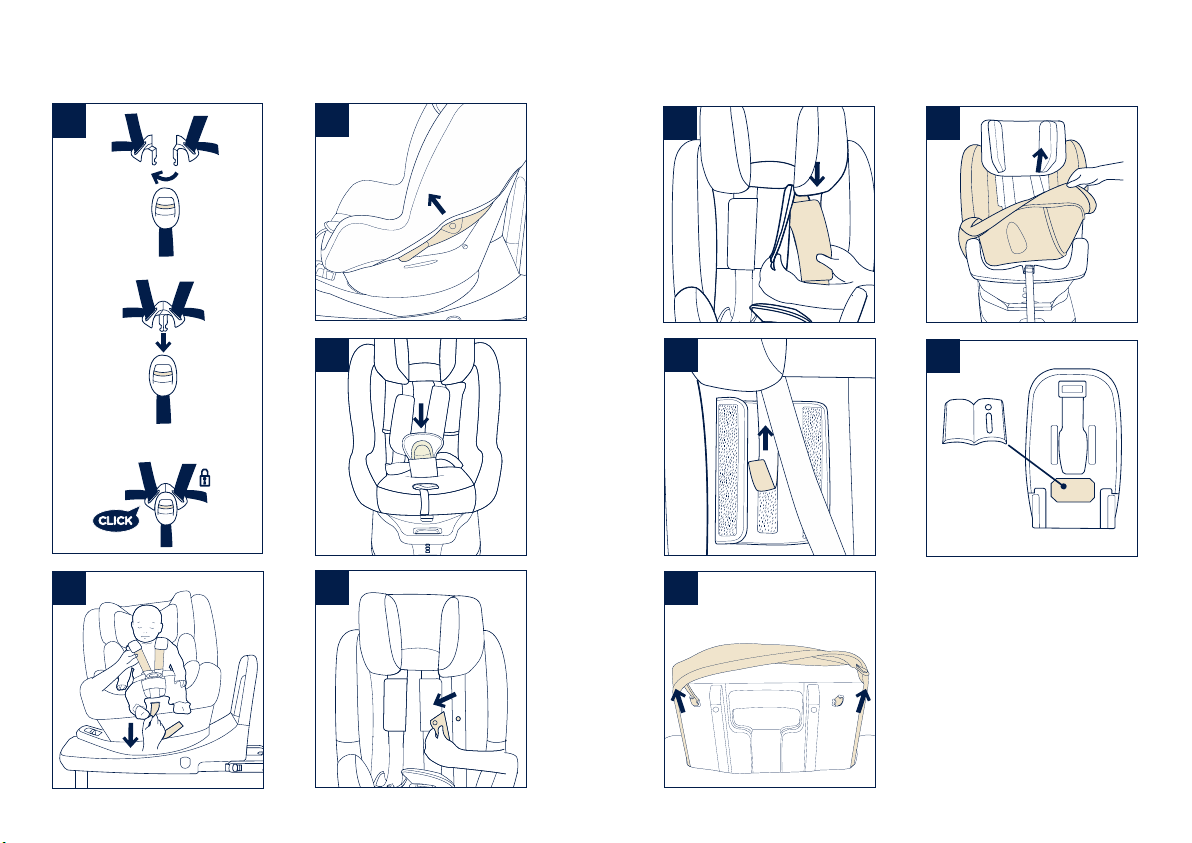 CLICK