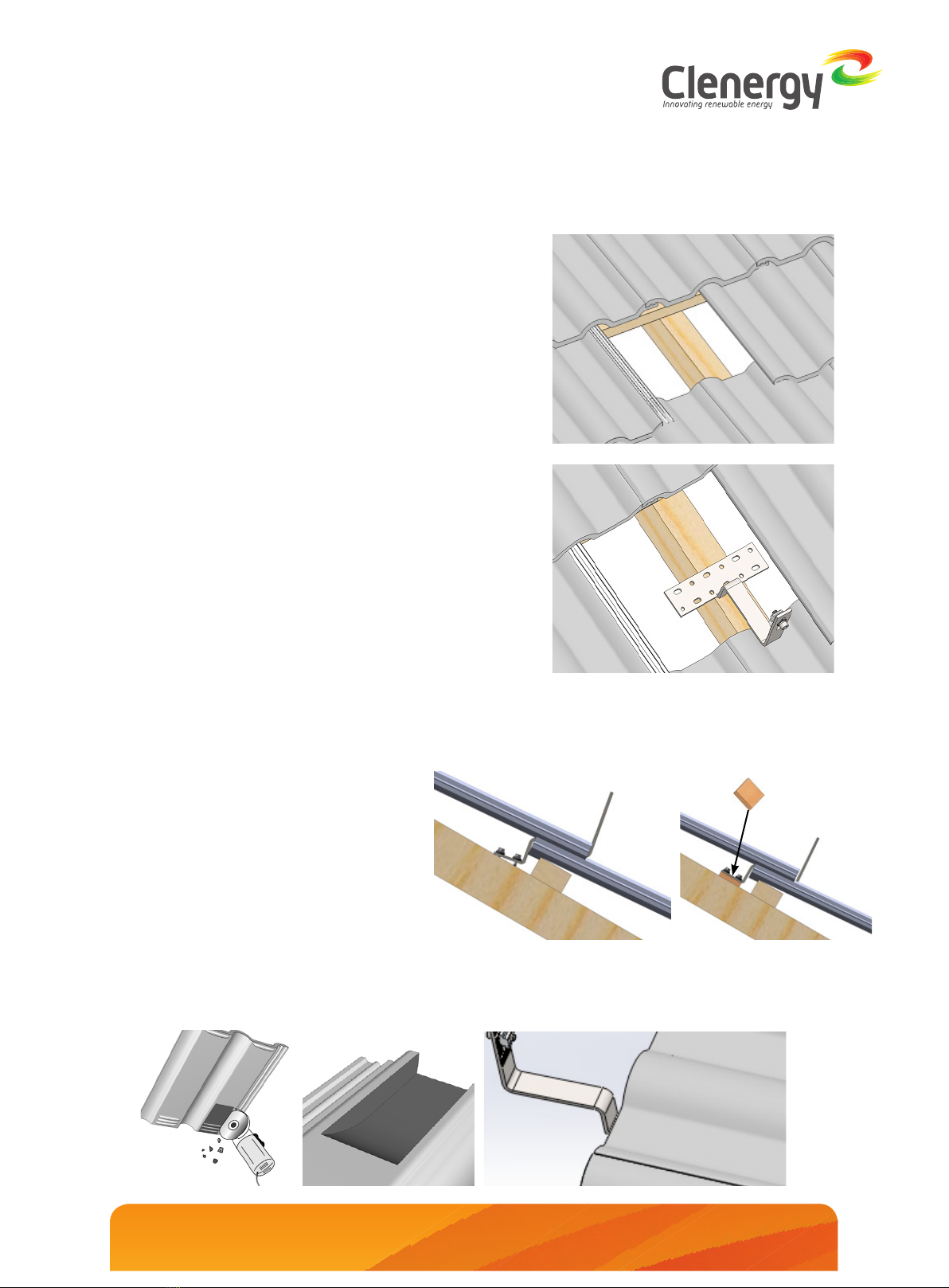 Clenergy
Innovating renewable energy