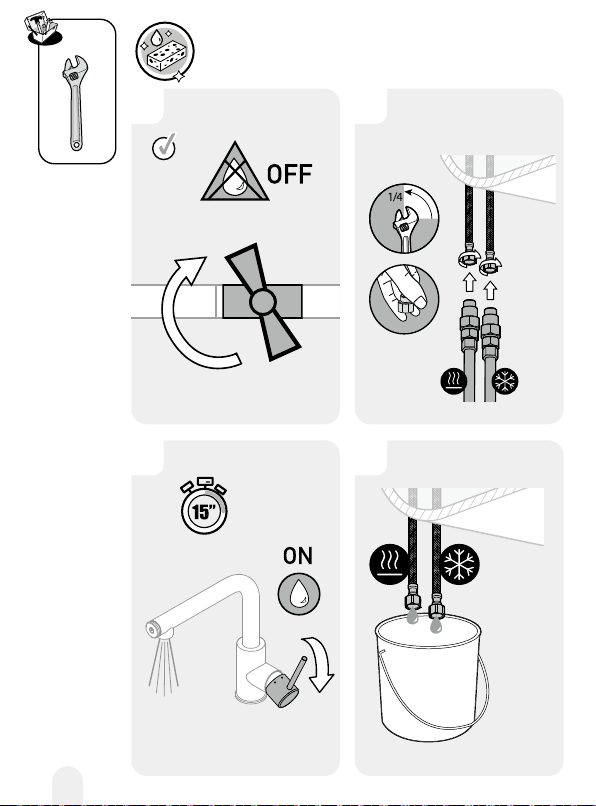 OFF

1/4

15"

ON