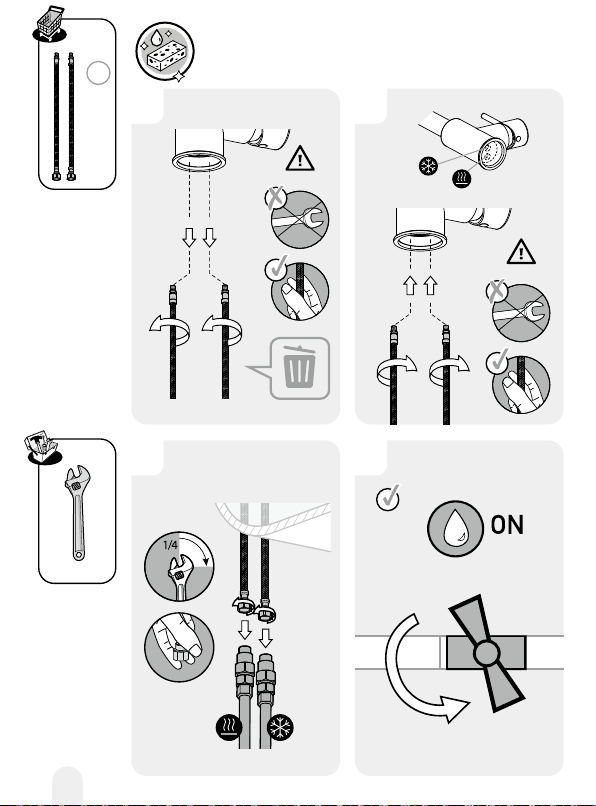 1/4

ON