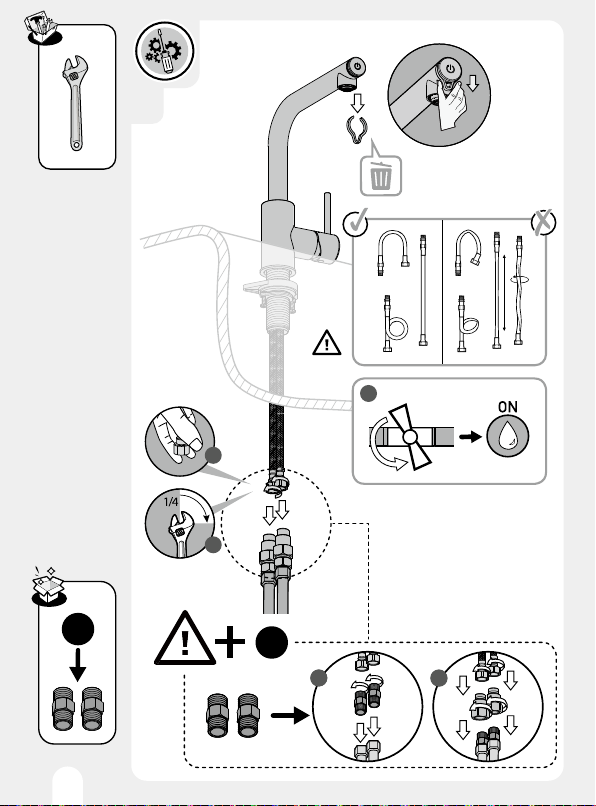 ON

1/4