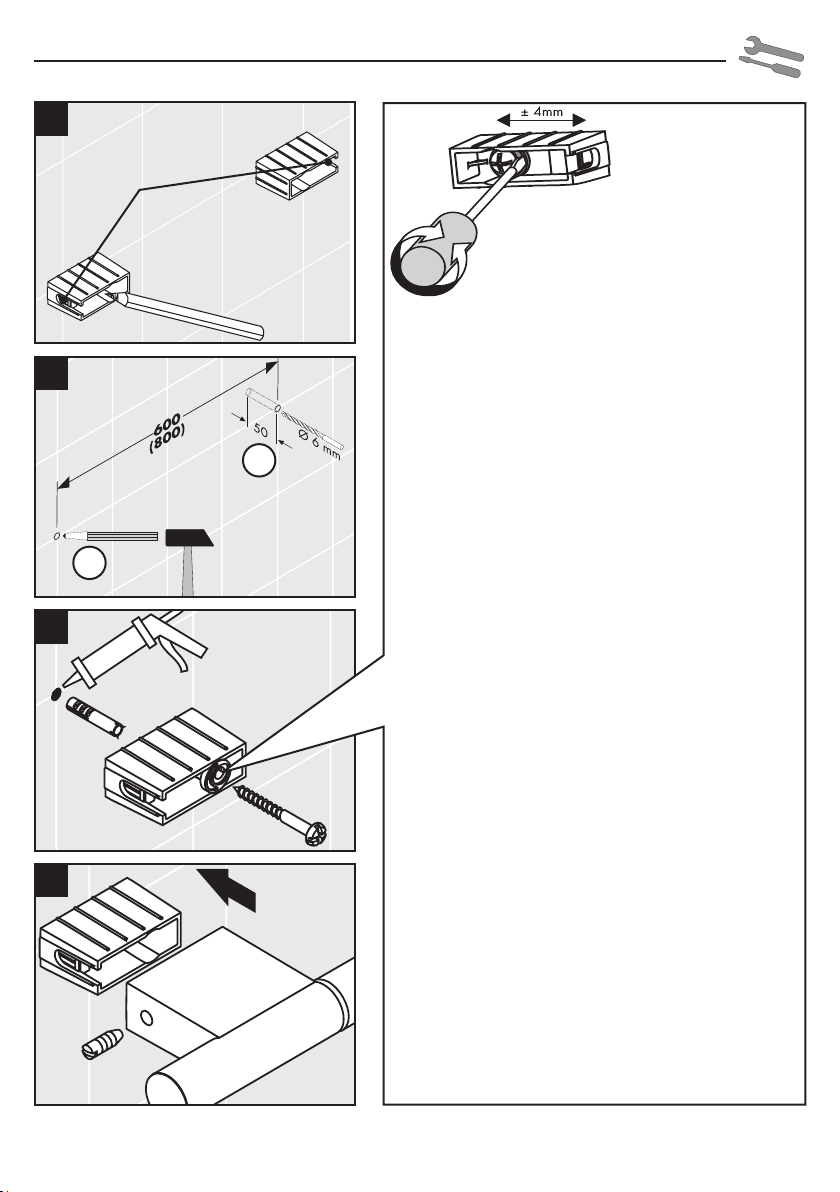 ± 4mm

600
(800)

50

Ø 6 mm