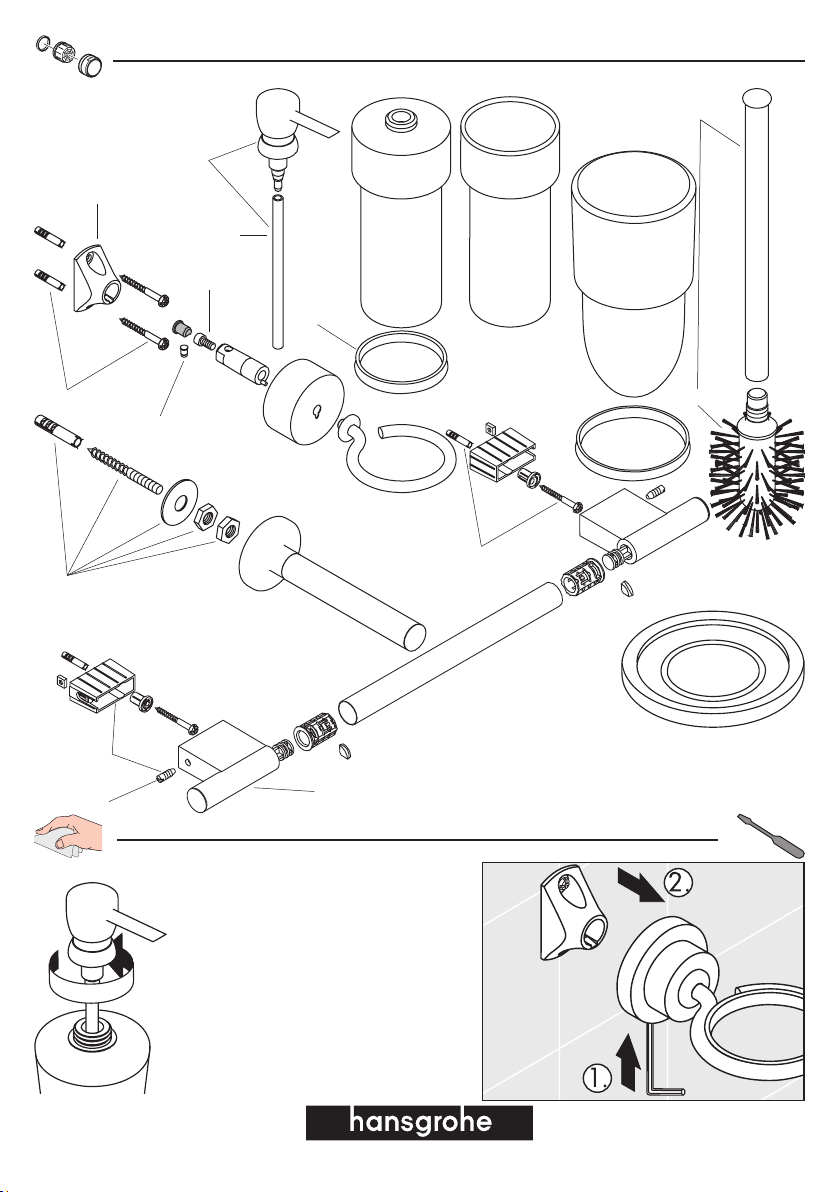 2.

1.

hansgrohe