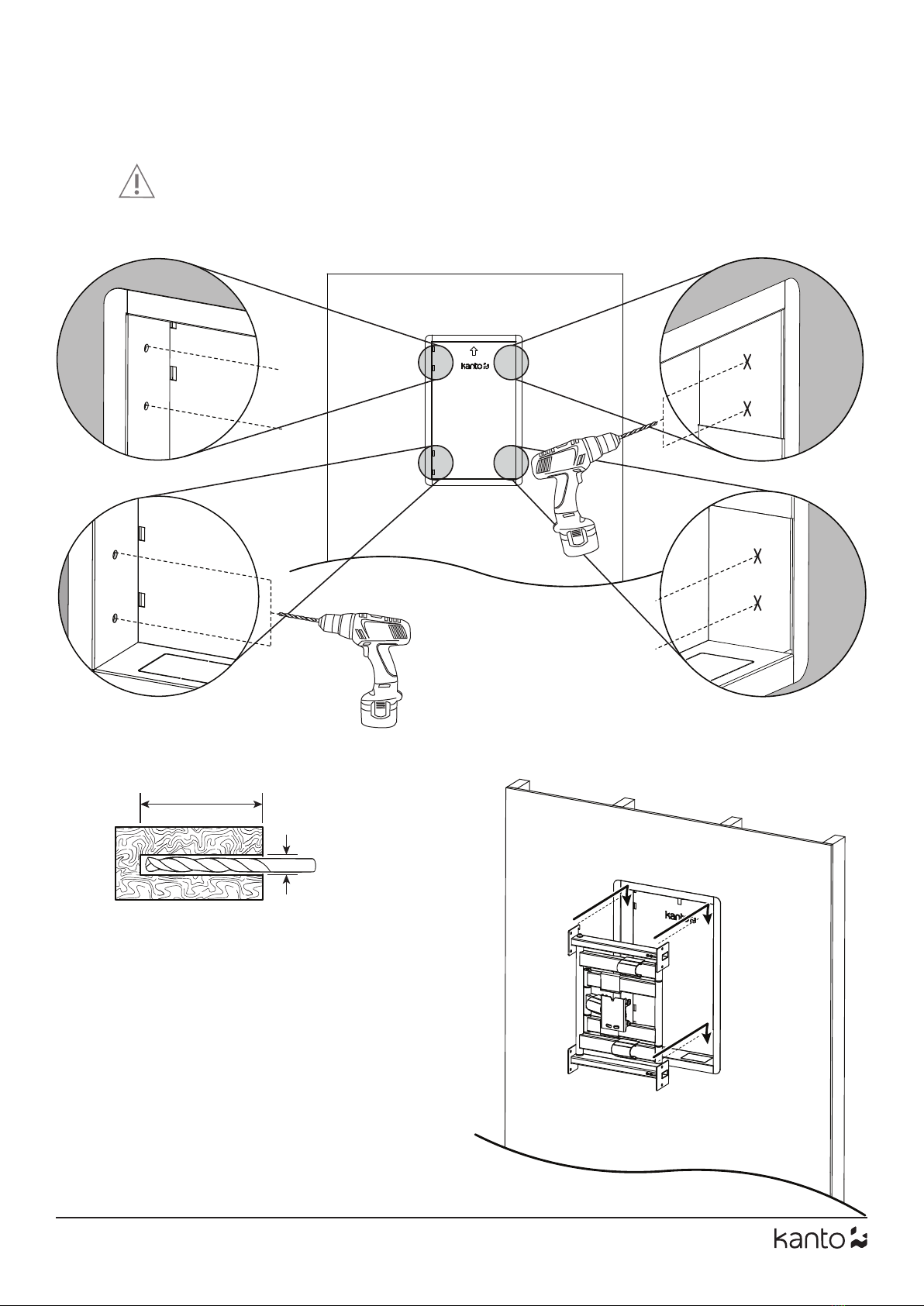 kanto

kanto

kanto