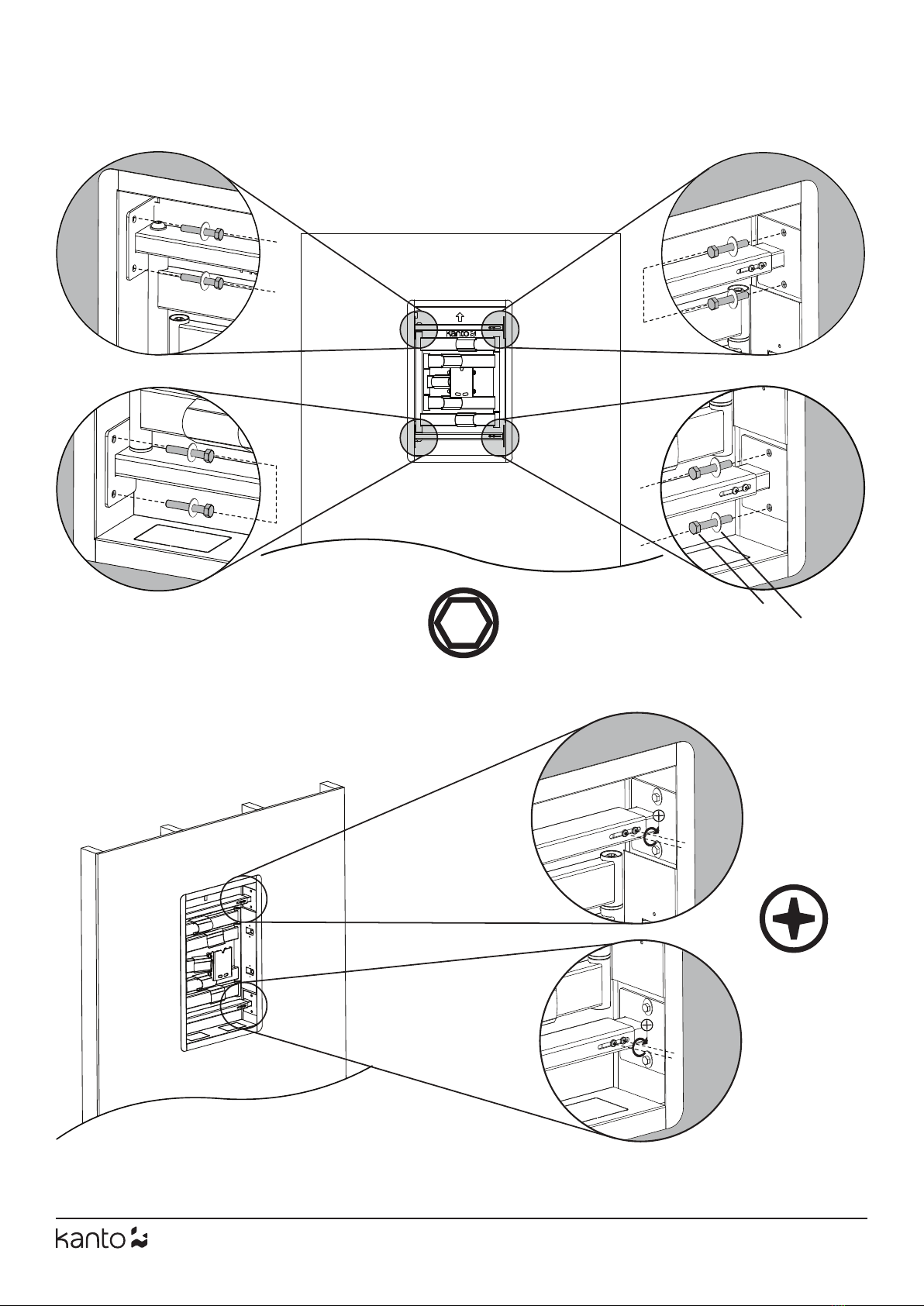 kanto

kanto