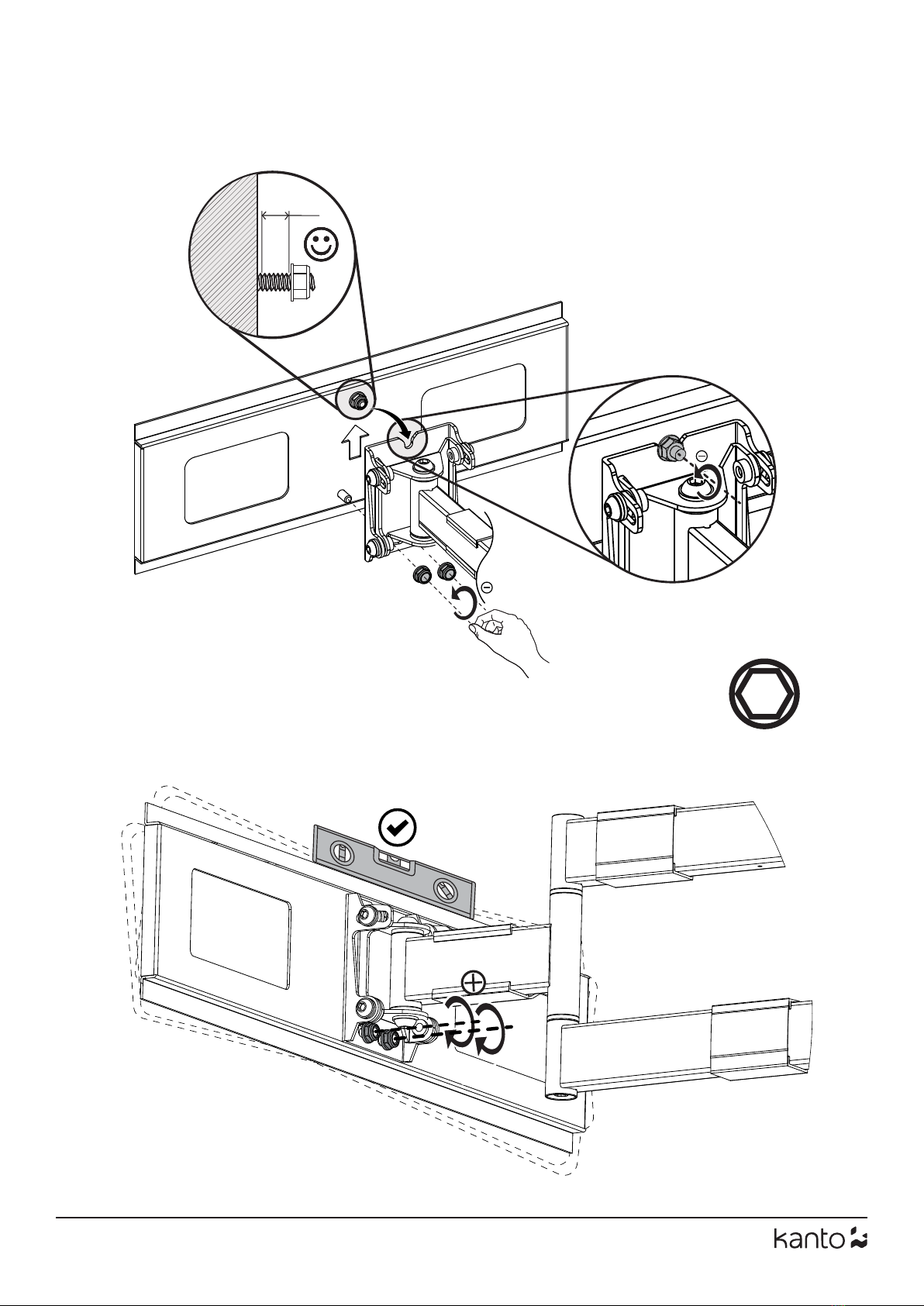 kanto