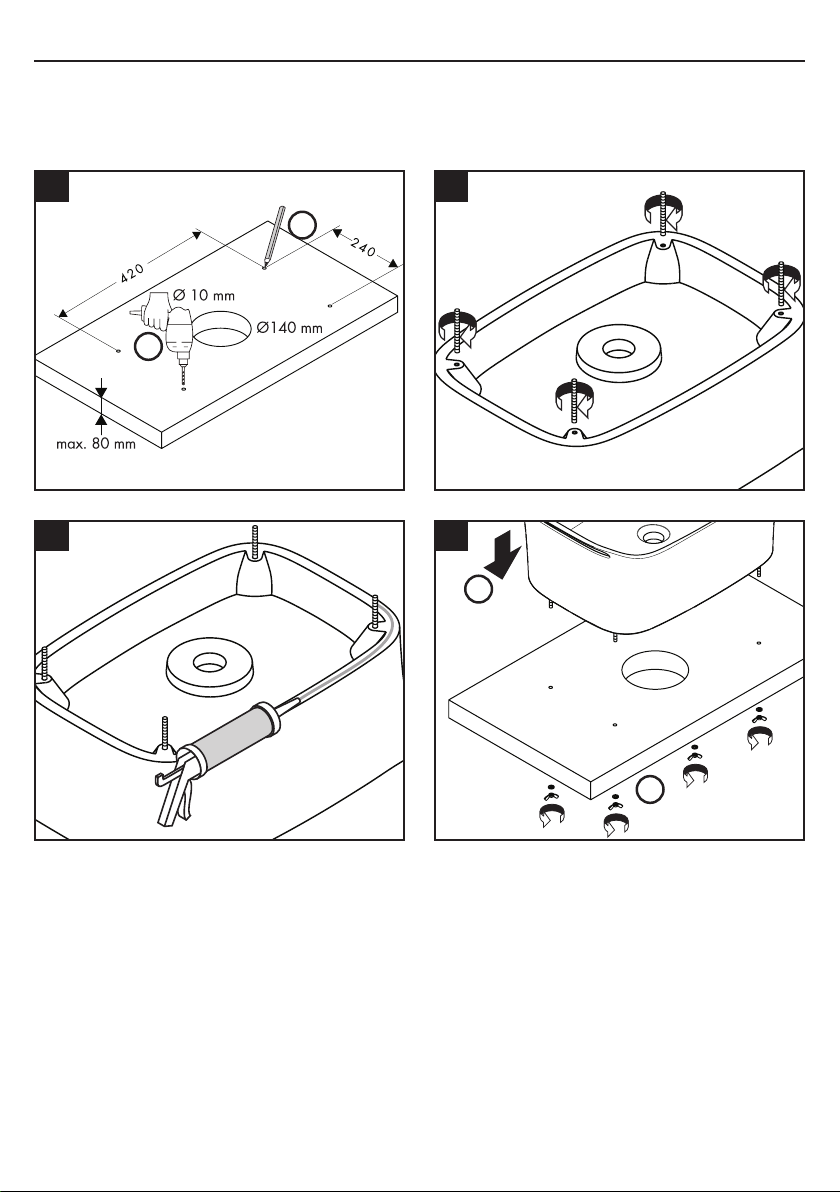 420

240

Ø 10 mm

Ø140 mm

max. 80 mm