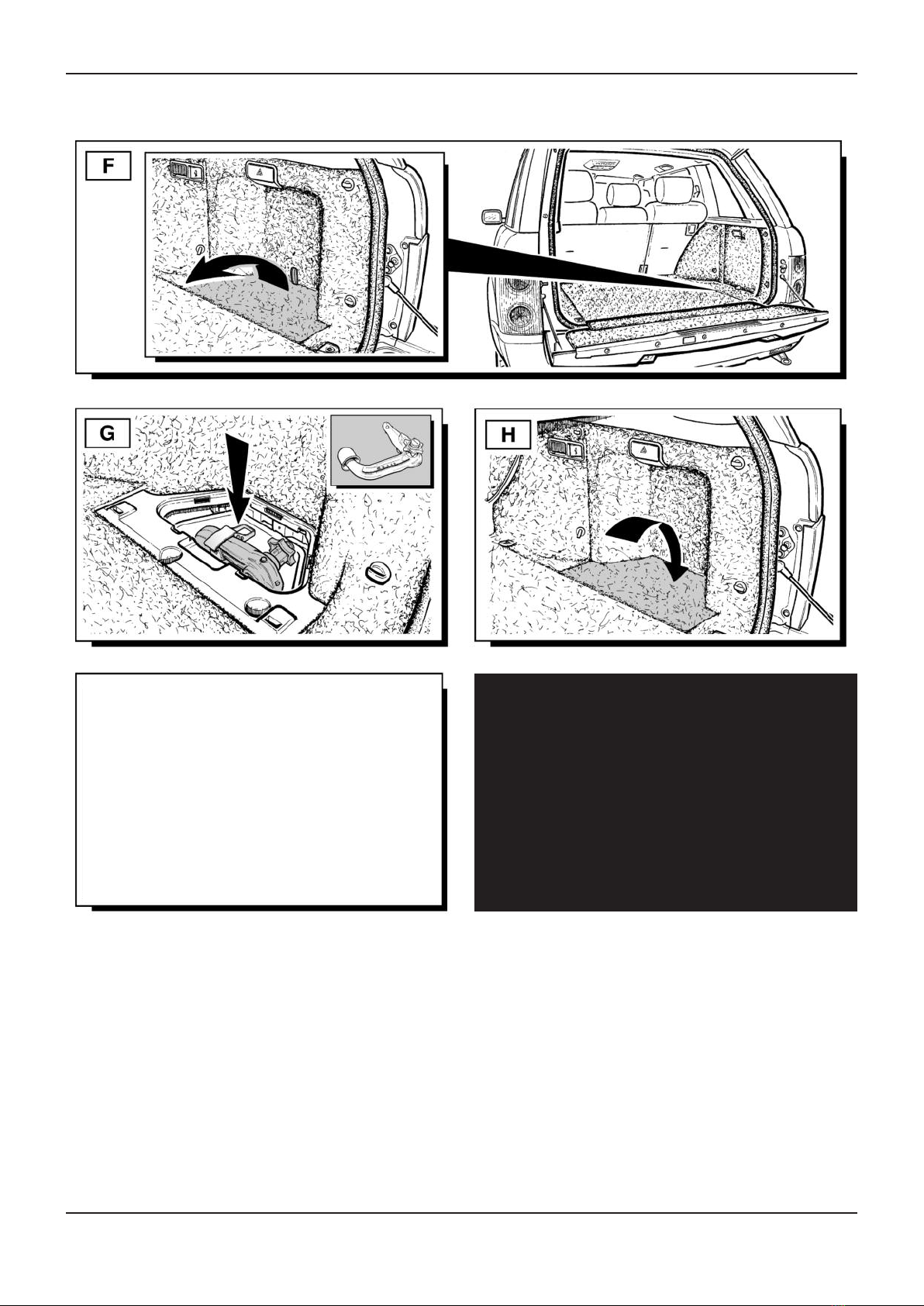 F

G

H