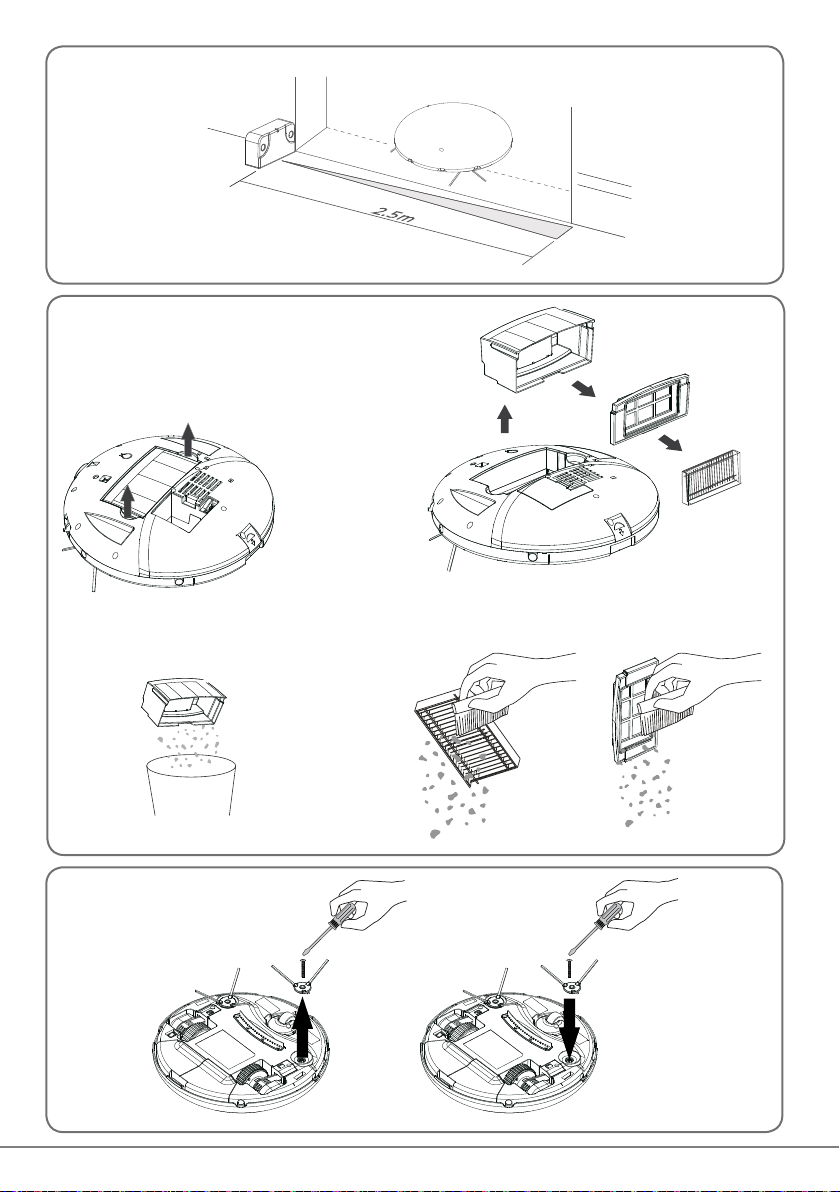 2.5m