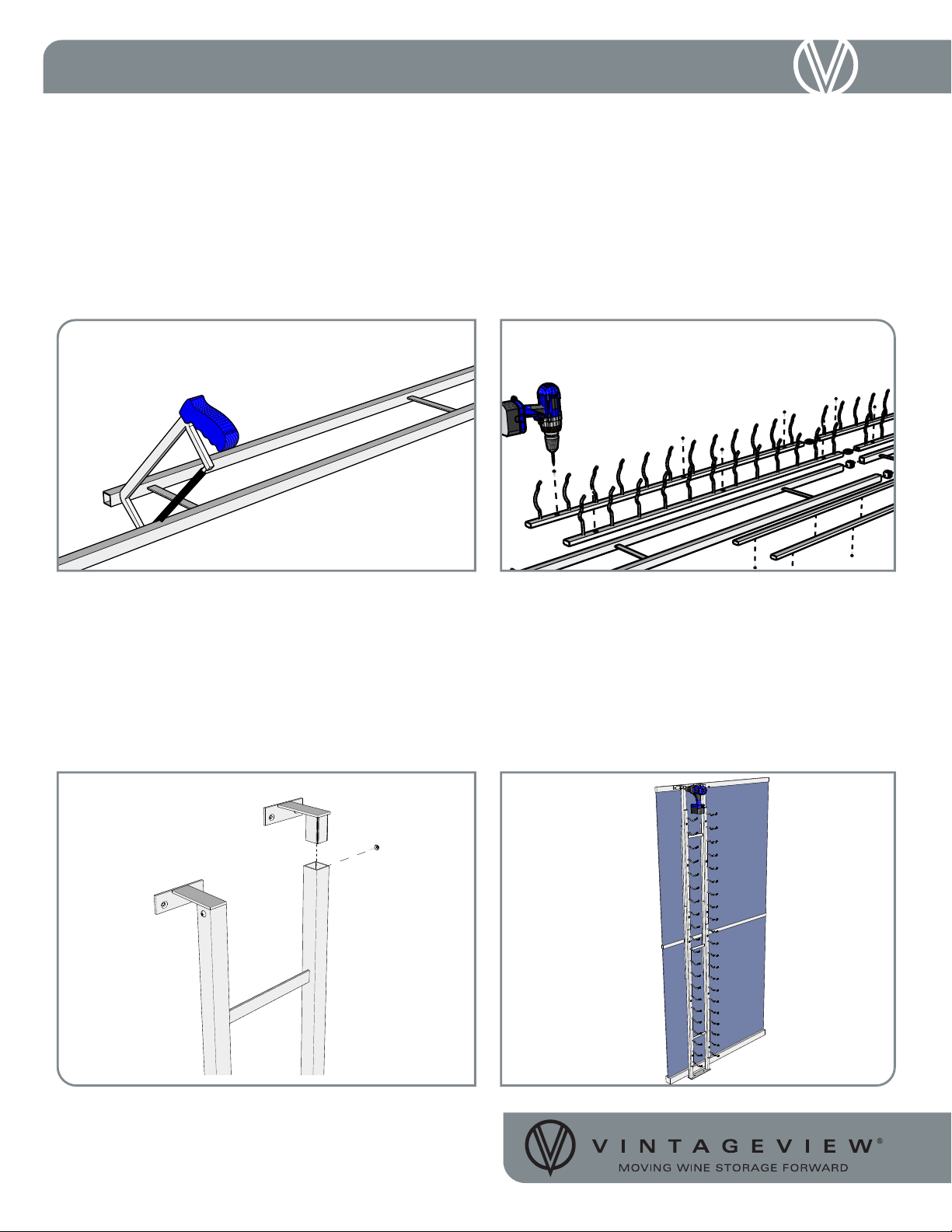 VINTAGEVIEW®
MOVING WINE STORAGE FORWARD