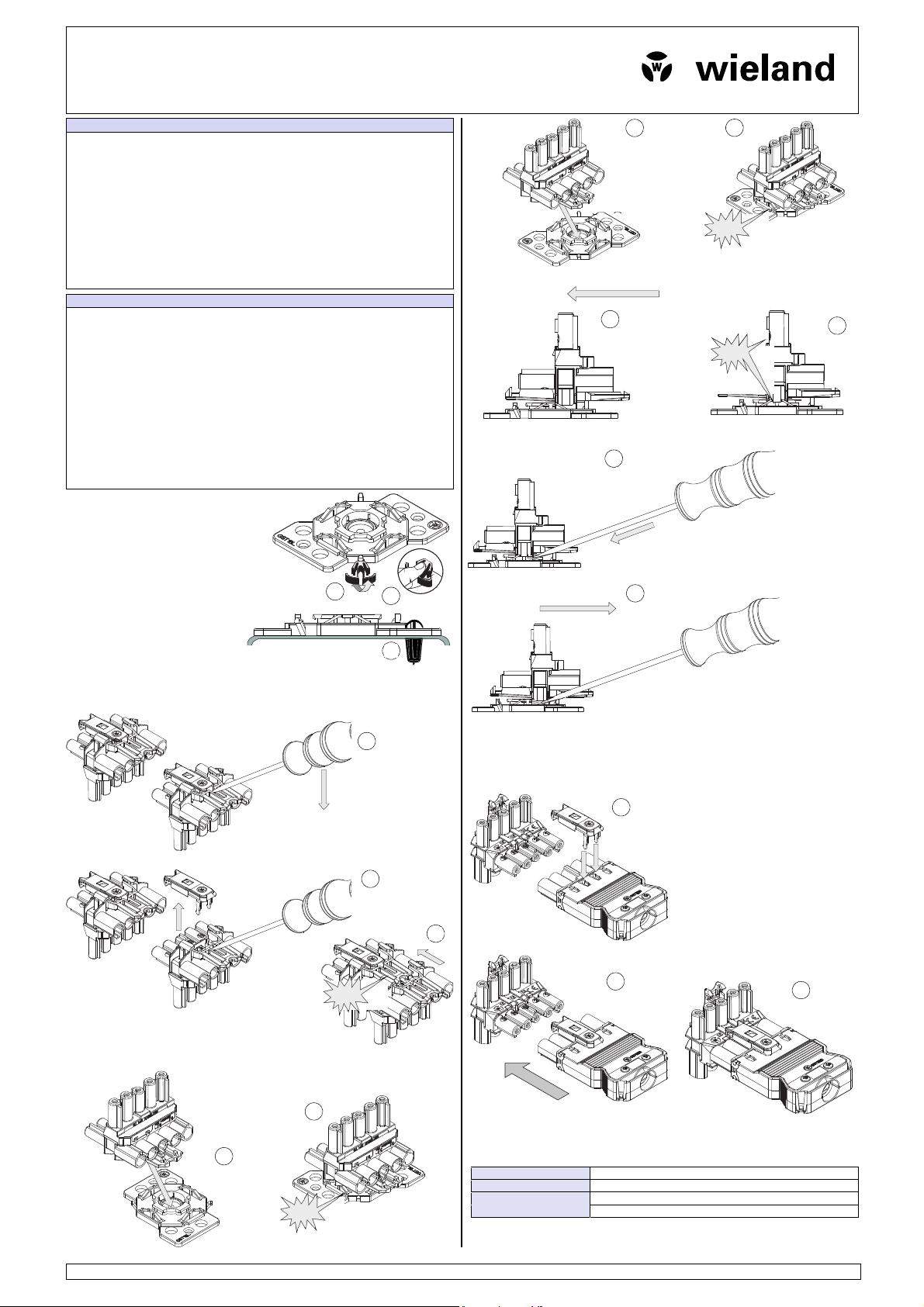 wieland