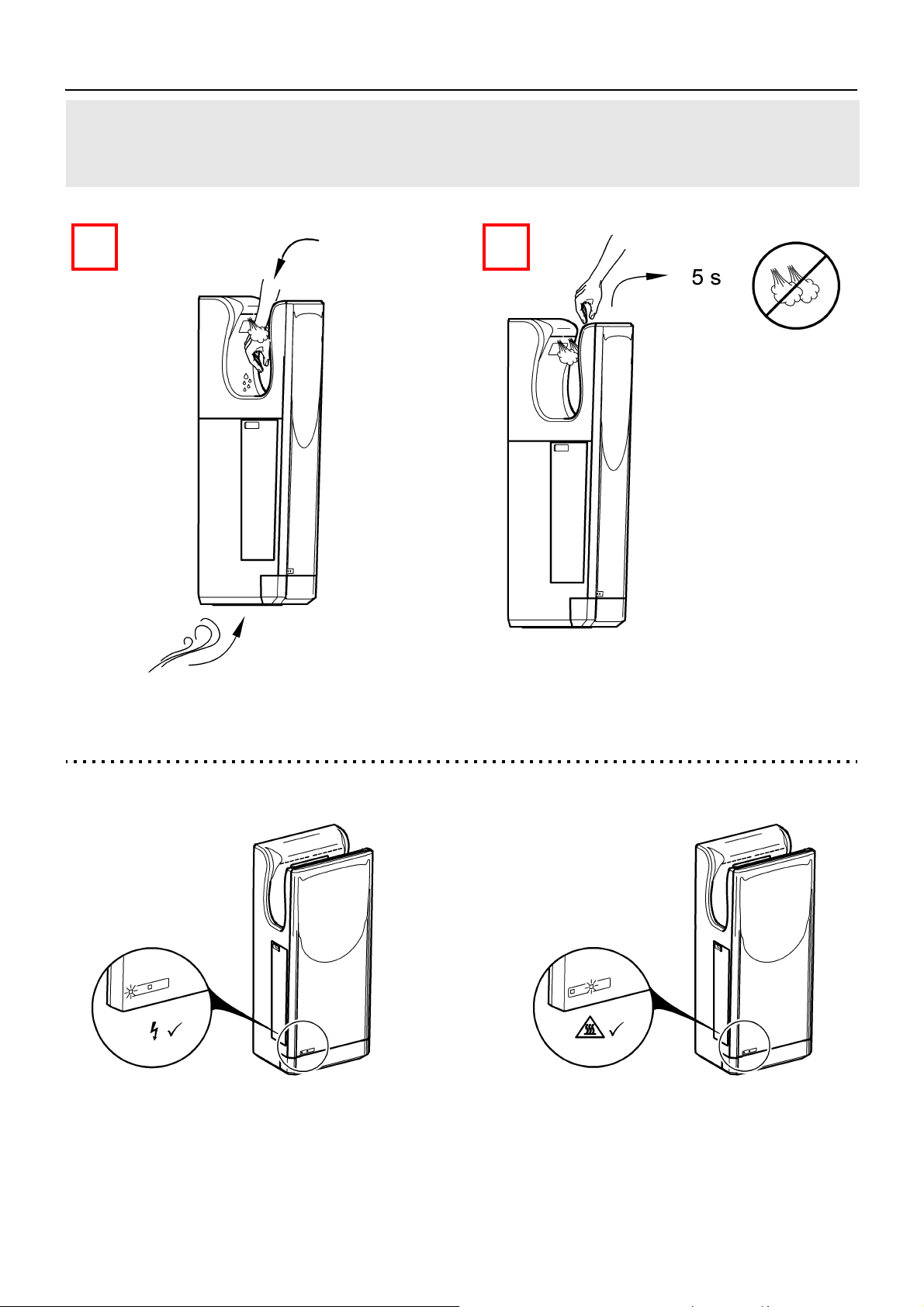 5 s