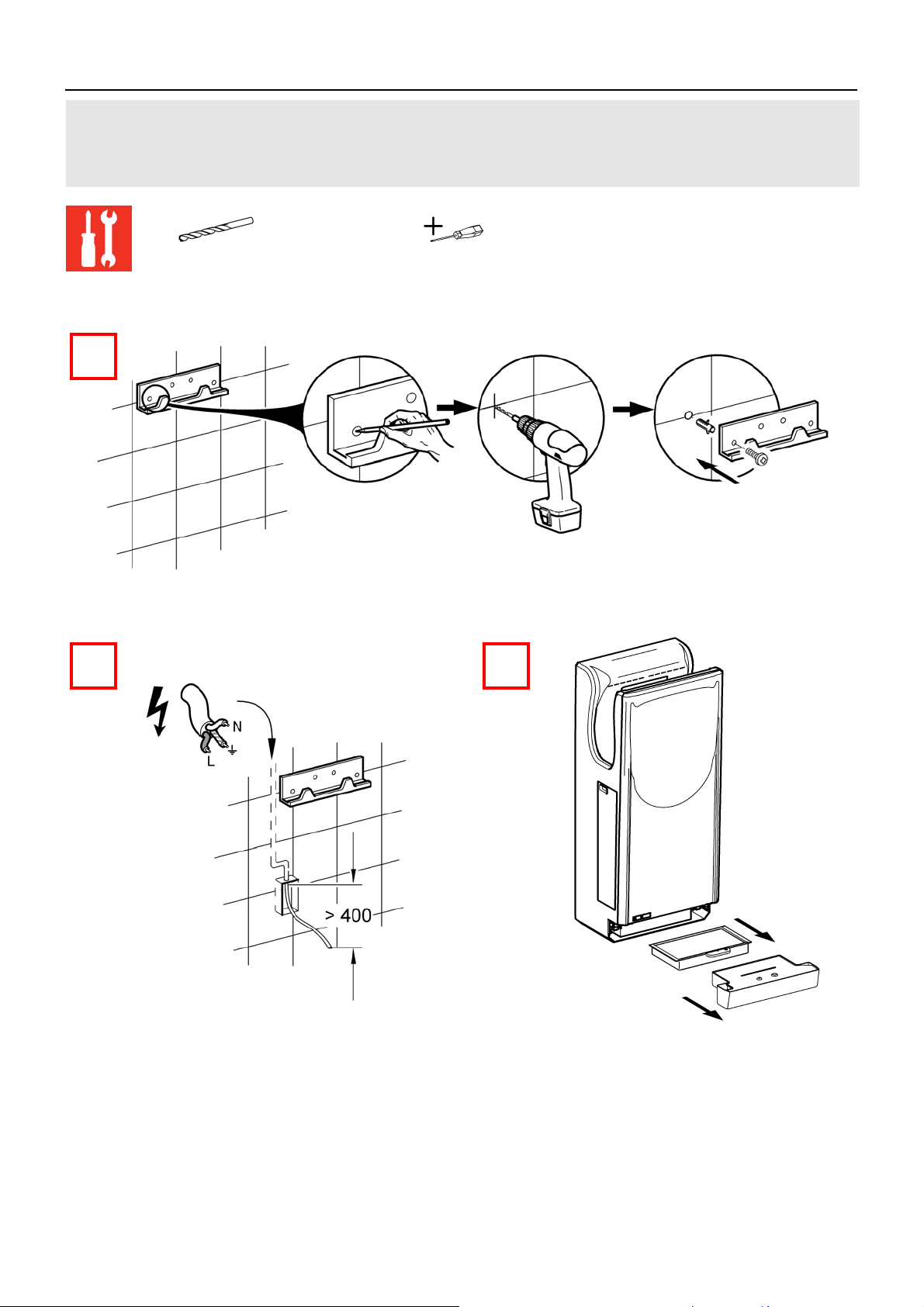 N
L
> 400